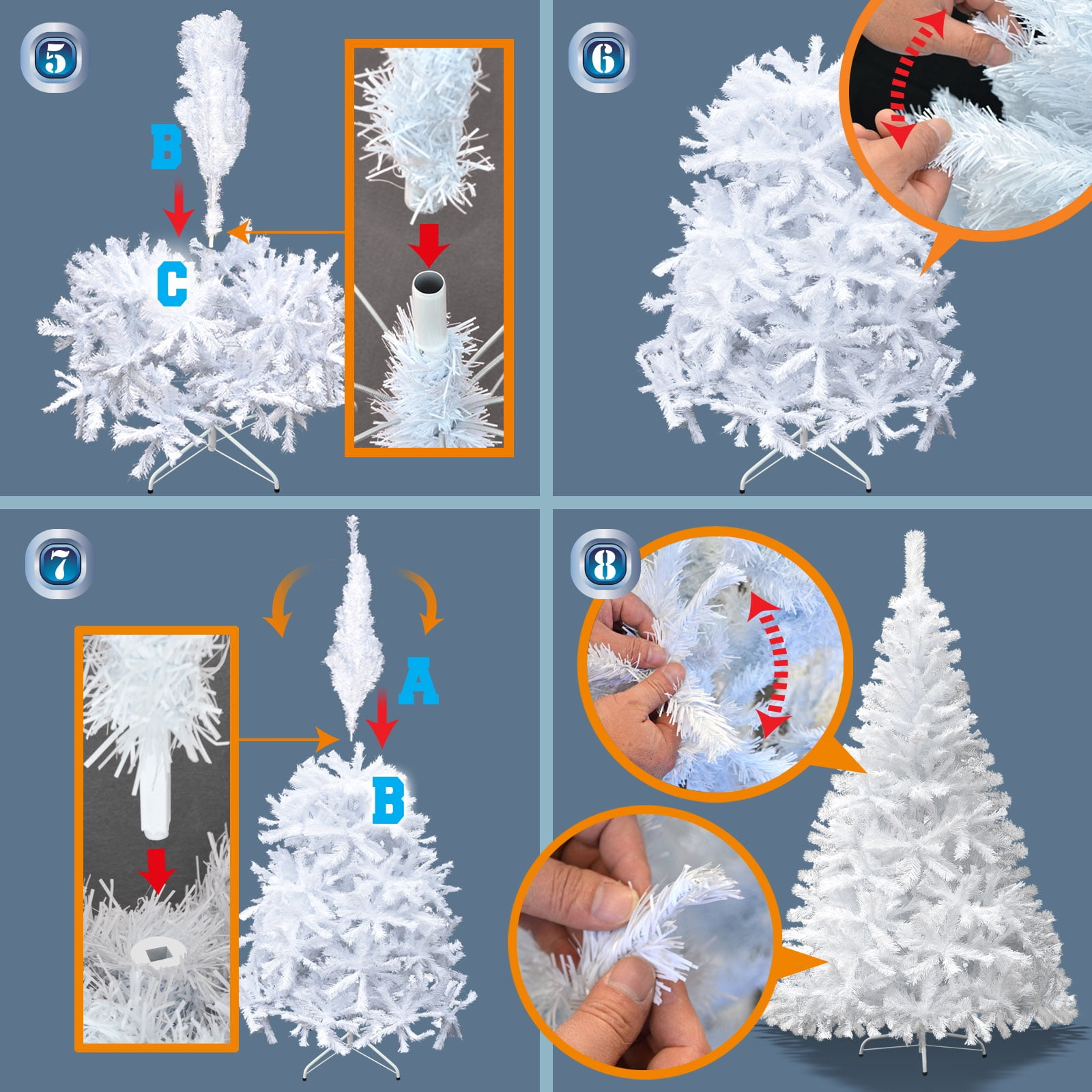 5

B

C

6

7

A

B

8