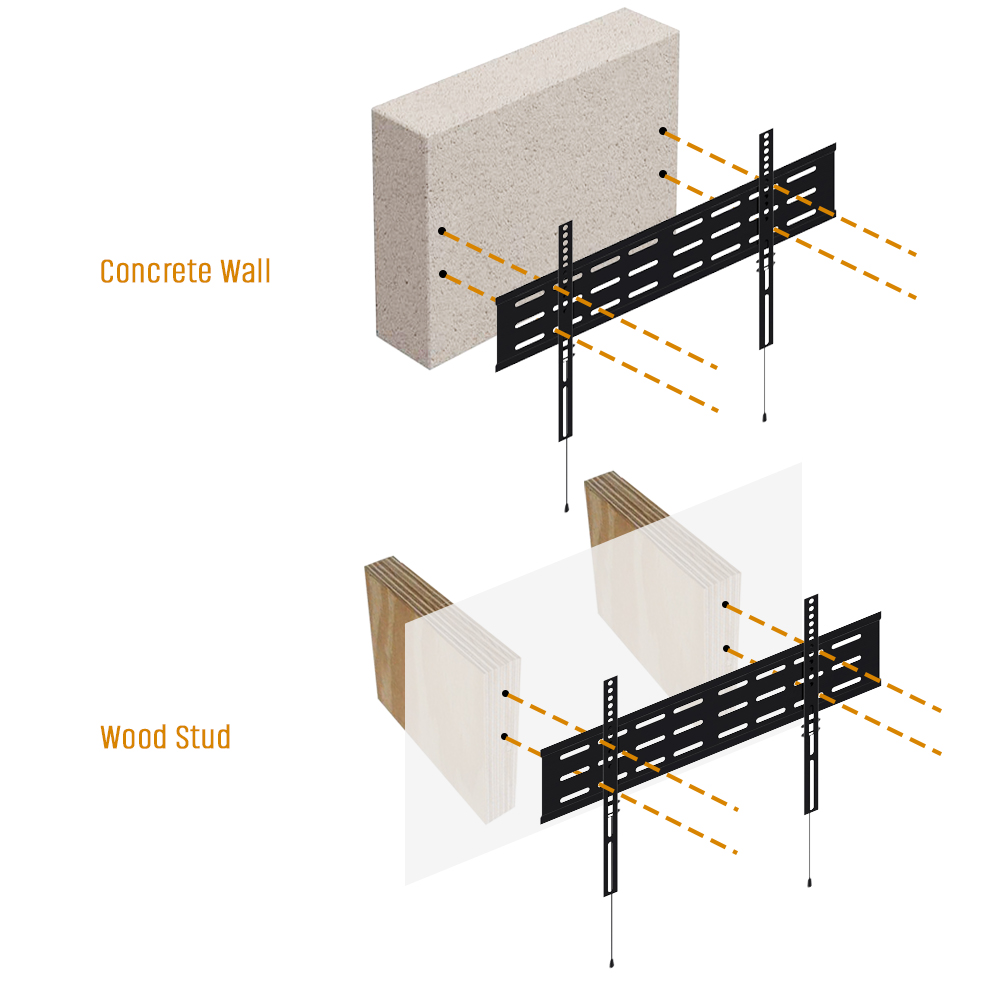 Concrete Wall

Wood Stud