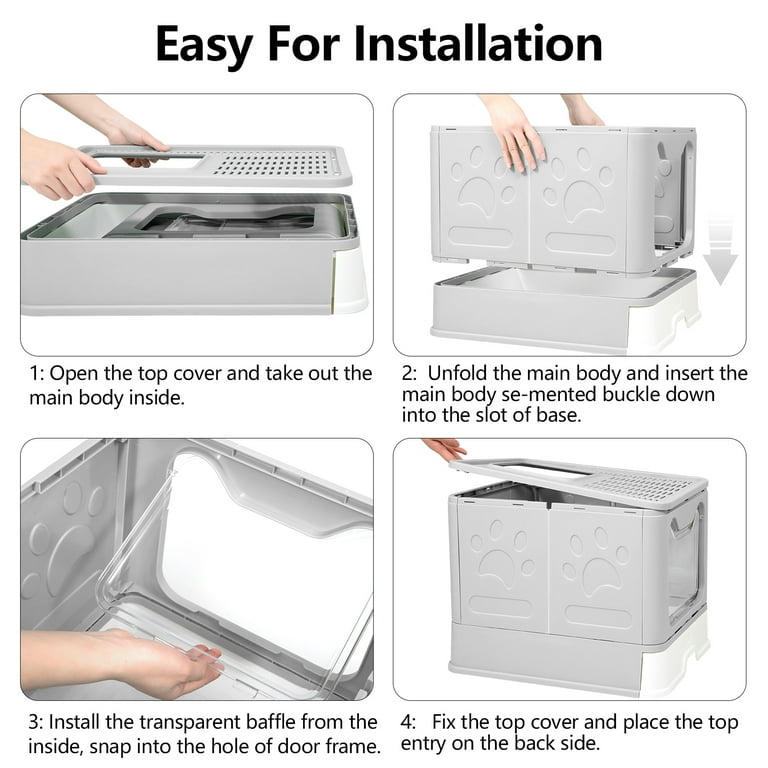 Easy For Installation

1: Open the top cover and take out the main body inside.

2: Unfold the main body and insert the main body se-mented buckle down into the slot of base.

3: Install the transparent baffle from the inside, snap into the hole of door frame.

4: Fix the top cover and place the top entry on the back side.