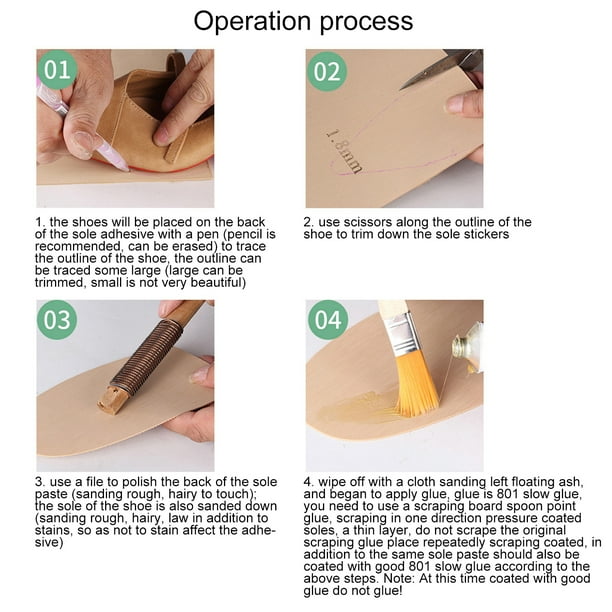 Operation process

01

1. the shoes will be placed on the back of the sole adhesive with a pen (pencil is recommended, can be erased) to trace the outline of the shoe, the outline can be traced some large (large can be trimmed, small is not very beautiful)

02

1.8mm

2. use scissors along the outline of the shoe to trim down the sole stickers

03

3. use a file to polish the back of the sole paste (sanding rough, hairy to touch); the sole of the shoe is also sanded down (sanding rough, hairy, law in addition to stains, so as not to stain affect the adhesive)

04

4. wipe off with a cloth sanding left floating ash, and began to apply glue, glue is 801 slow glue, you need to use a scraping board spoon point glue, scraping in one direction pressure coated soles, a thin layer, do not scrape the original scraping glue place repeatedly scraping coated, in addition to the same sole paste should also be coated with good 801 slow glue according to the above steps. Note: At this time coated with good glue do not glue!