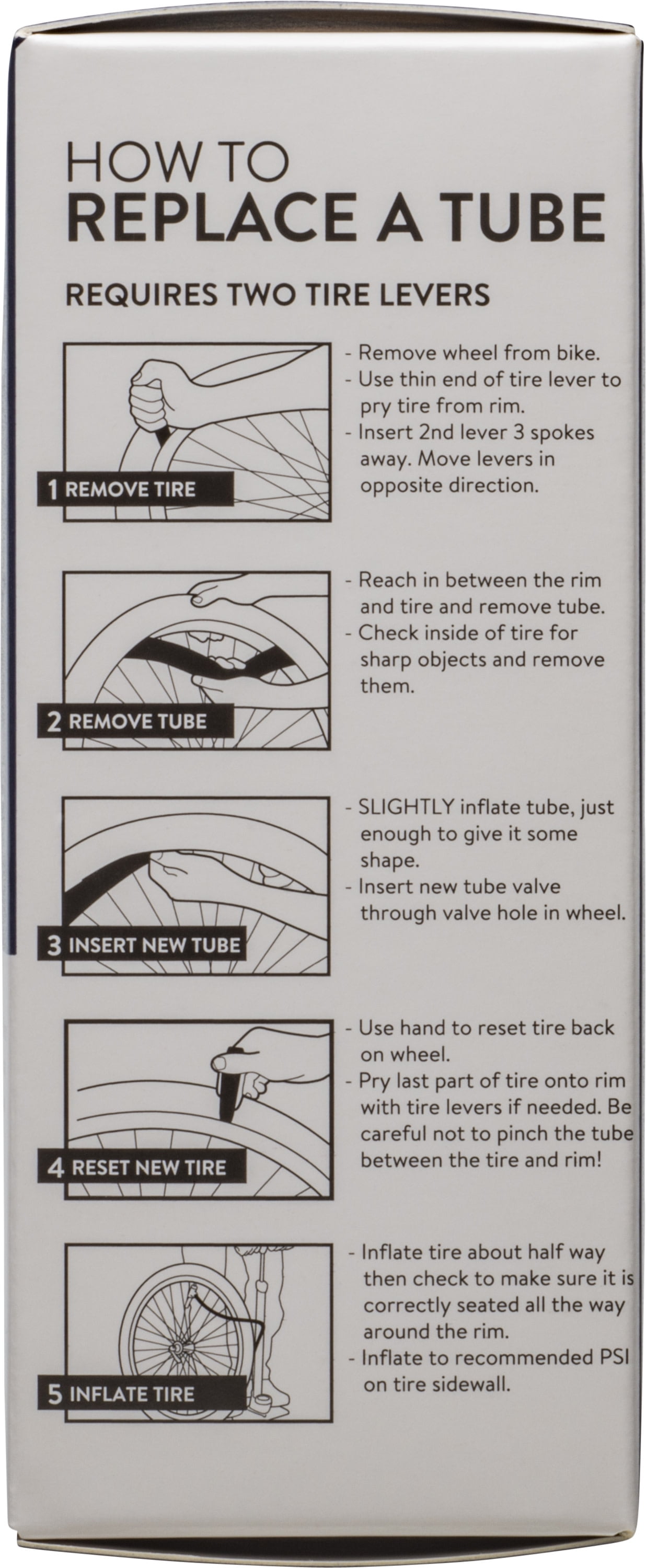 HOW TO
REPLACE A TUBE

REQUIRES TWO TIRE LEVERS

1 REMOVE TIRE

- Remove wheel from bike.
- Use thin end of tire lever to pry tire from rim.
- Insert 2nd lever 3 spokes away. Move levers in opposite direction.

2 REMOVE TUBE

- Reach in between the rim and tire and remove tube.
- Check inside of tire for sharp objects and remove them.

3 INSERT NEW TUBE

- SLIGHTLY inflate tube, just enough to give it some shape.
- Insert new tube valve through valve hole in wheel.

4 RESET NEW TIRE

- Use hand to reset tire back on wheel.
- Pry last part of tire onto rim with tire levers if needed. Be careful not to pinch the tube between the tire and rim!

5 INFLATE TIRE

- Inflate tire about half way then check to make sure it is correctly seated all the way around the rim.
- Inflate to recommended PSI on tire sidewall.