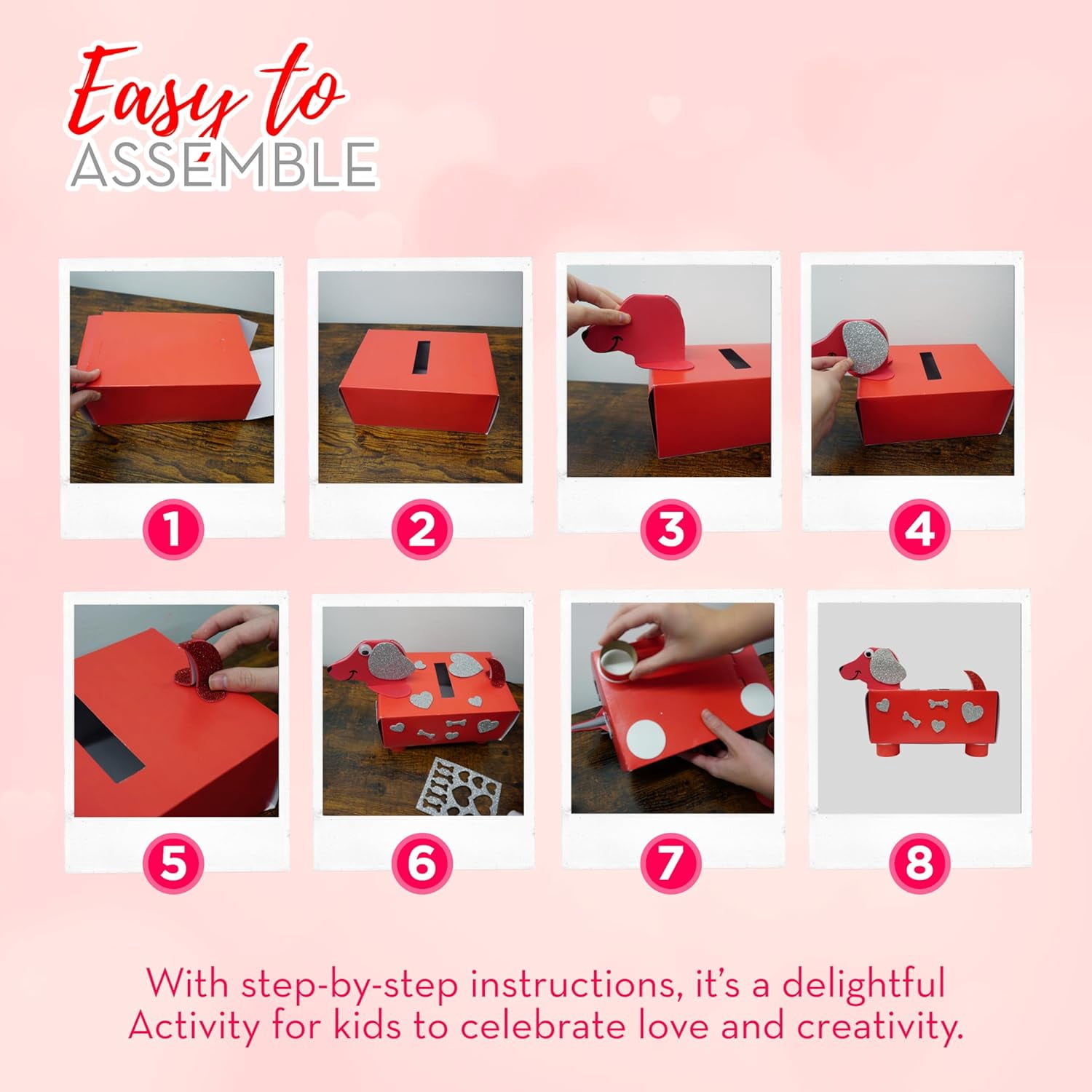 Easy to
ASSEMBLE

1

2

3

4

5

6

7

8

With step-by-step instructions, it's a delightful Activity for kids to celebrate love and creativity.