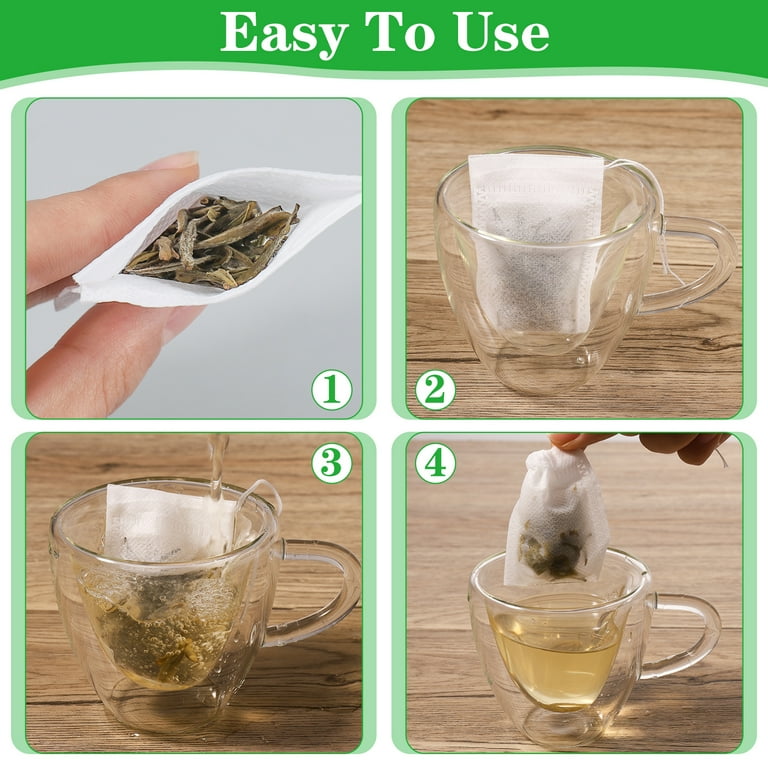 Easy To Use

1

2

3

4