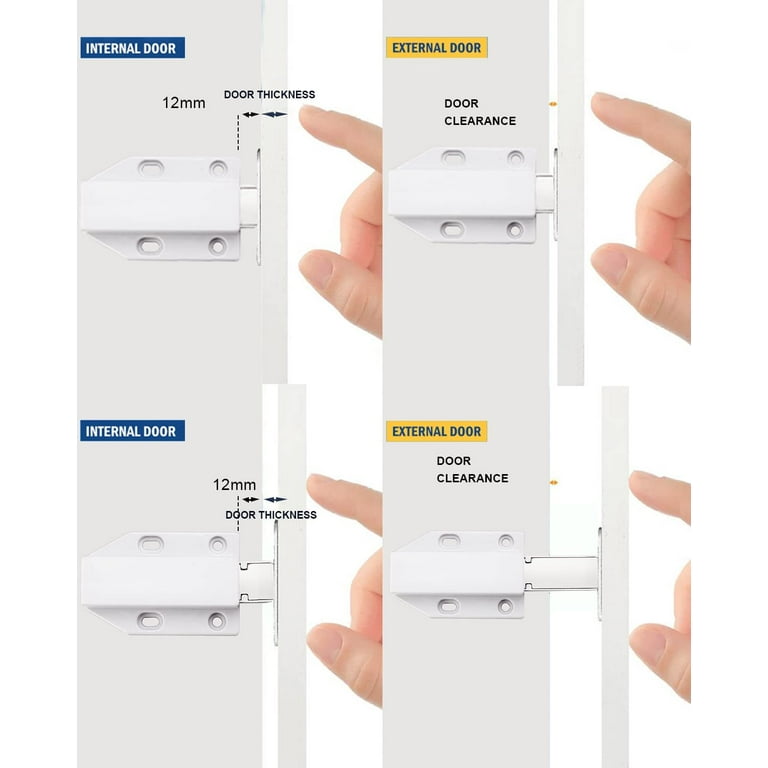 INTERNAL DOOR

12mm

DOOR THICKNESS

EXTERNAL DOOR

DOOR CLEARANCE

INTERNAL DOOR

12mm

DOOR THICKNESS

EXTERNAL DOOR

DOOR CLEARANCE