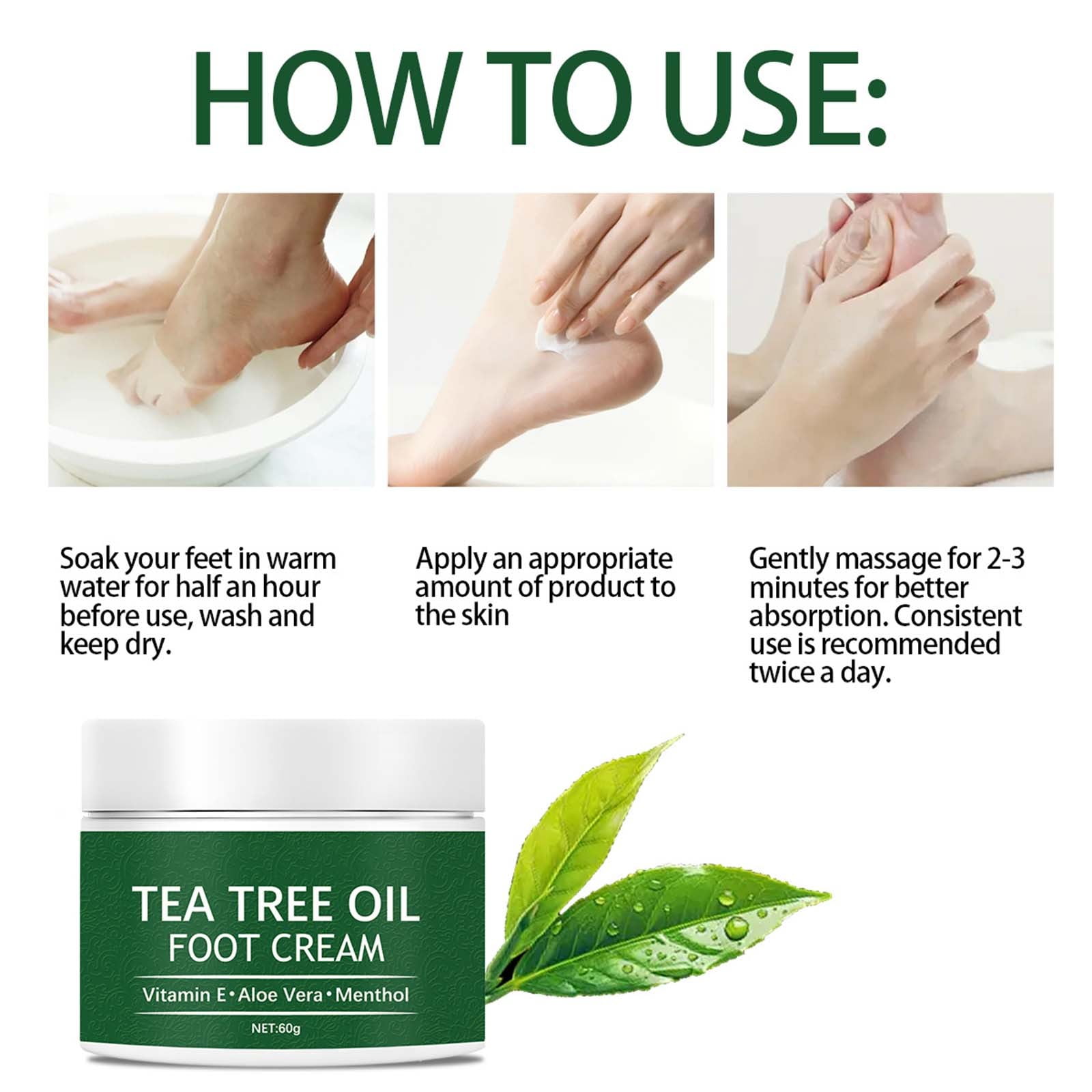 HOW TO USE:

Soak your feet in warm water for half an hour before use, wash and keep dry.

Apply an appropriate amount of product to the skin

Gently massage for 2-3 minutes for better absorption. Consistent use is recommended twice a day.

TEA TREE OIL
FOOT CREAM
Vitamin E•Aloe Vera•Menthol
NET:60g