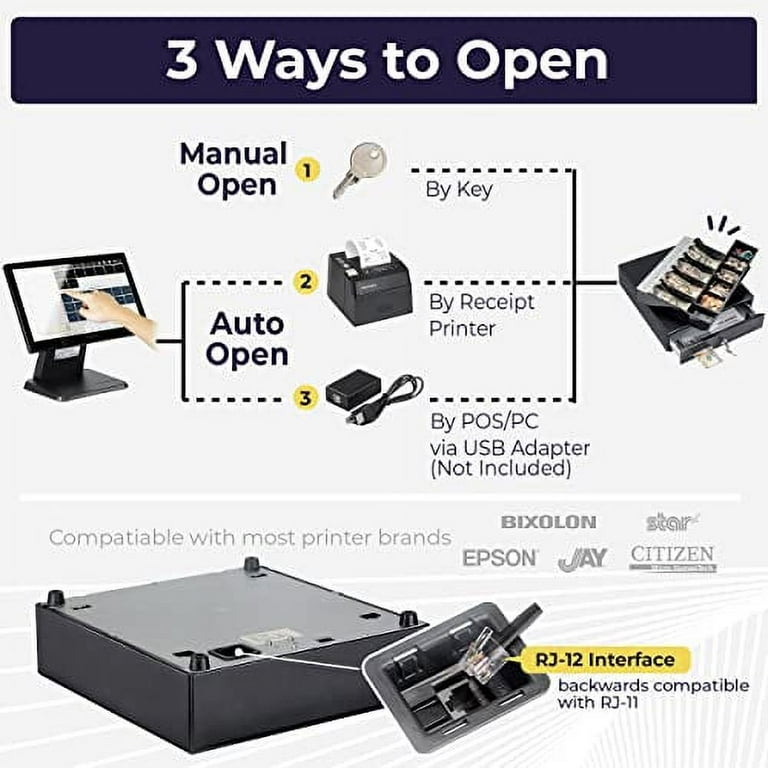 3 Ways to Open

Manual Open 1 By Key

2 By Receipt Printer

Auto Open

3 By POS/PC via USB Adapter (Not Included)

Compatiable with most printer brands

BIXOLON star EPSON JAY CITIZEN

RJ-12 Interface
backwards compatible with RJ-11