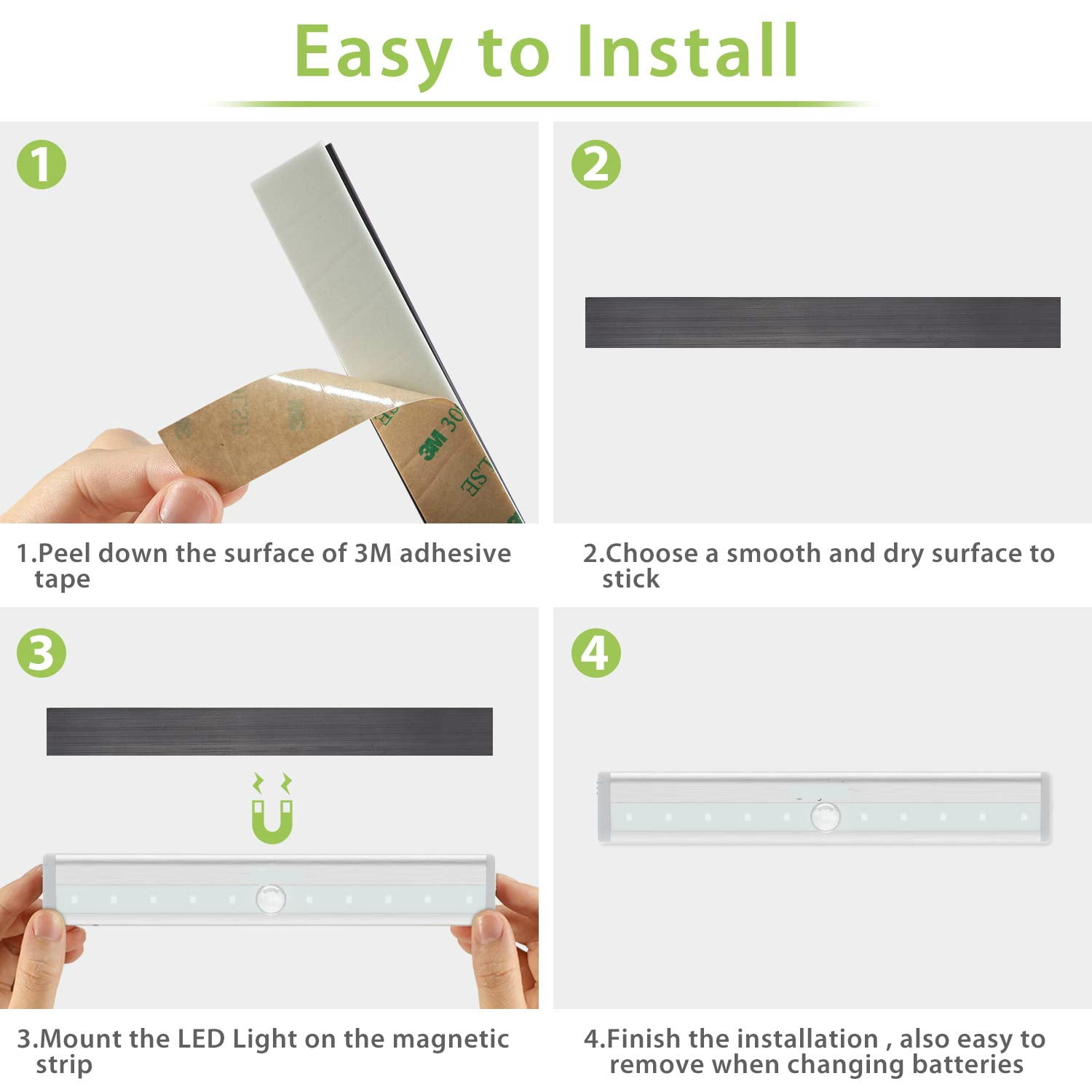 Easy to Install

1

3M 30
LSE

1.Peel down the surface of 3M adhesive tape

2

2.Choose a smooth and dry surface to stick

3

3.Mount the LED Light on the magnetic strip

4

4.Finish the installation , also easy to remove when changing batteries