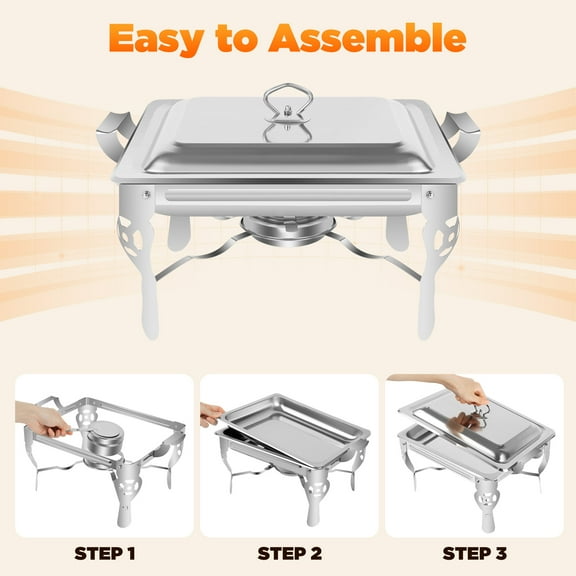 Easy to Assemble

STEP 1

STEP 2

STEP 3