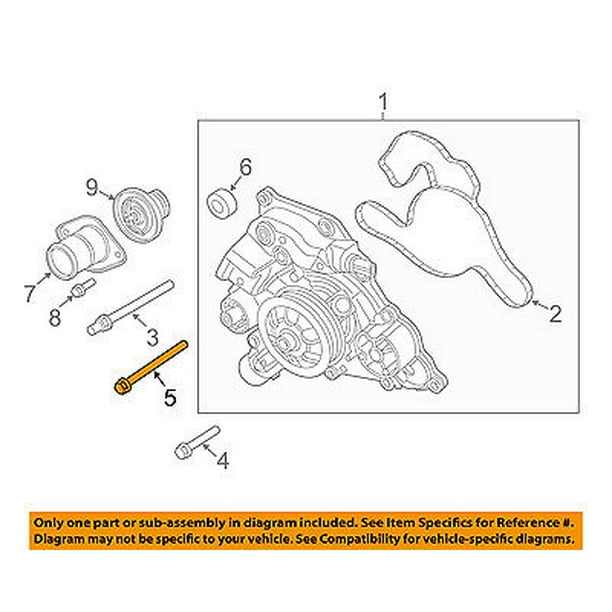 1
6
9
2
7
8
3
5
4

Only one part or sub-assembly in diagram included. See Item Specifics for Reference #.
Diagram may not be specific to your vehicle. See Compatibility for vehicle-specific diagrams.