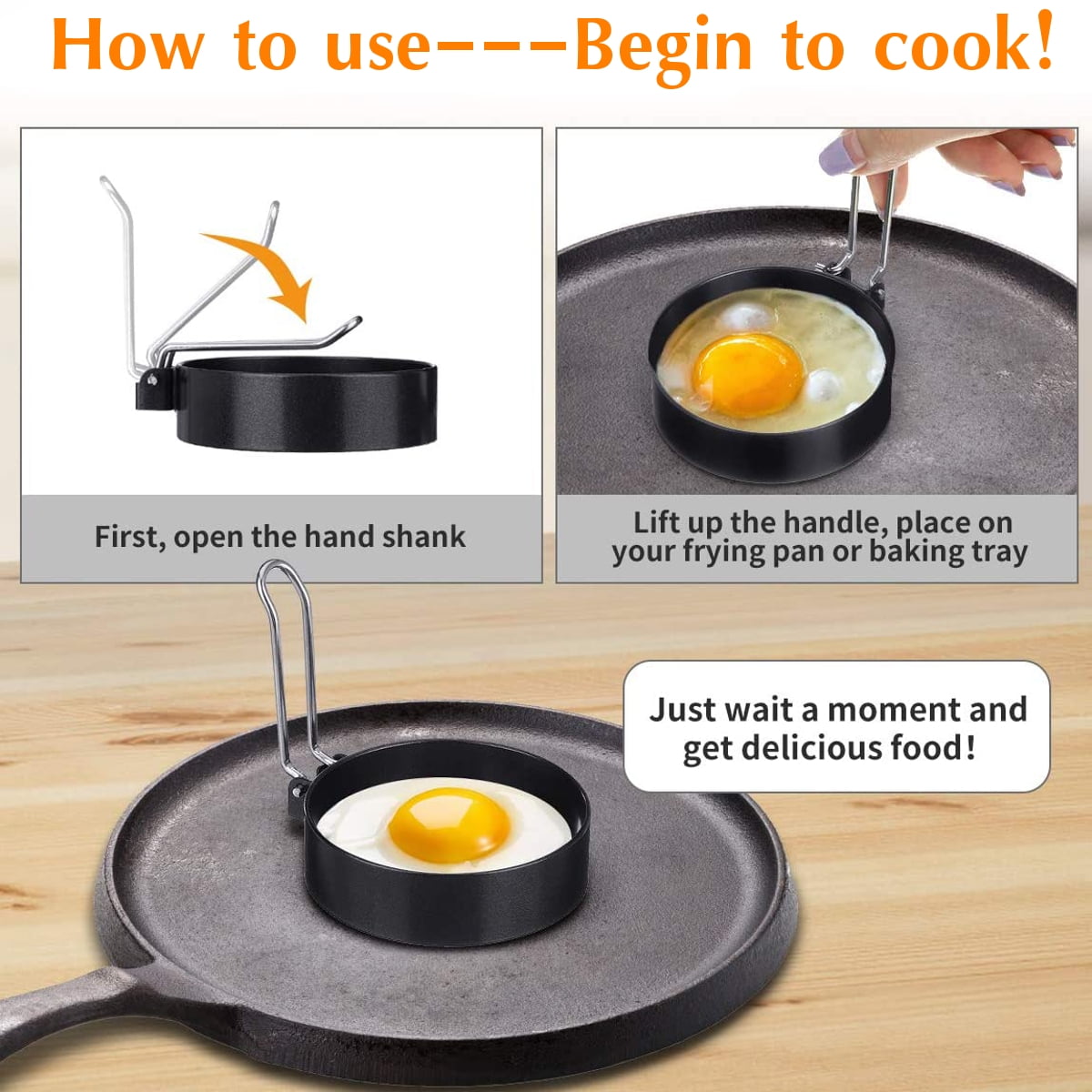 How to use---Begin to cook!

First, open the hand shank

Lift up the handle, place on your frying pan or baking tray

Just wait a moment and get delicious food!