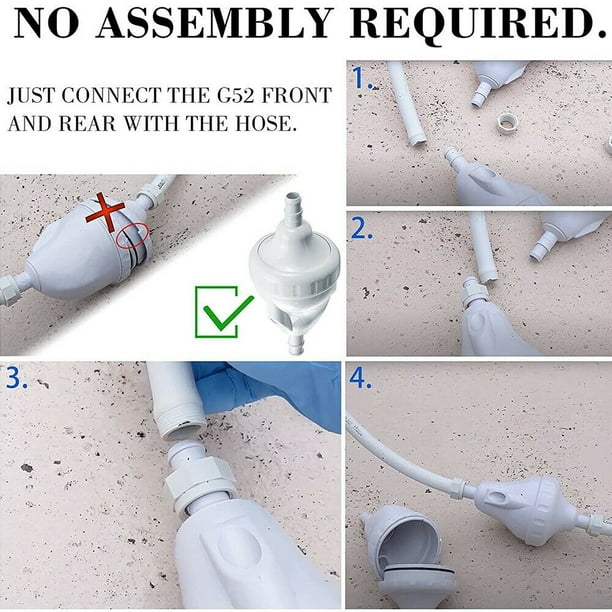 NO ASSEMBLY REQUIRED.

JUST CONNECT THE G52 FRONT AND REAR WITH THE HOSE.

1.

2.

3.

4.