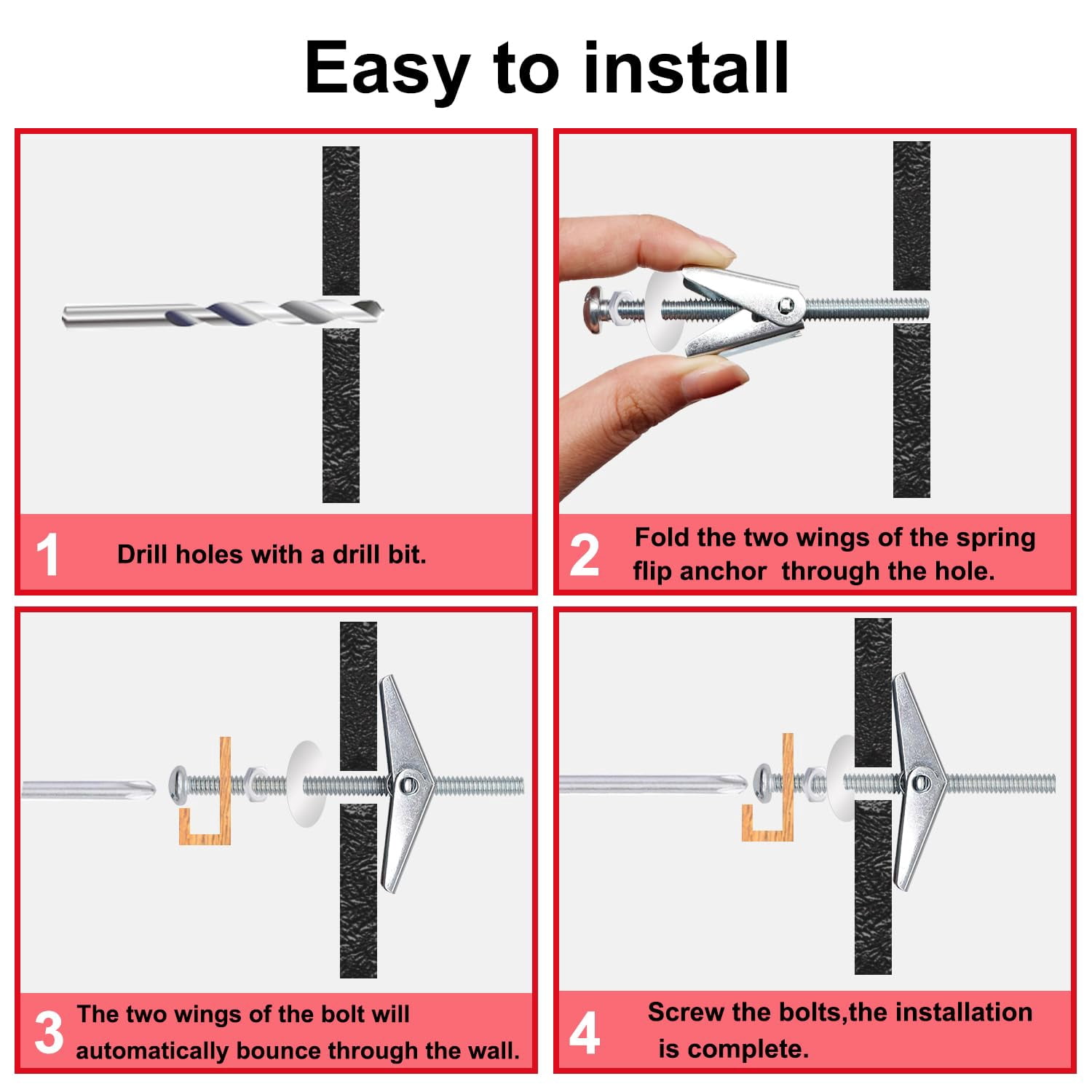 Easy to install

1 Drill holes with a drill bit.

2 Fold the two wings of the spring flip anchor through the hole.

3 The two wings of the bolt will automatically bounce through the wall.

4 Screw the bolts,the installation is complete.