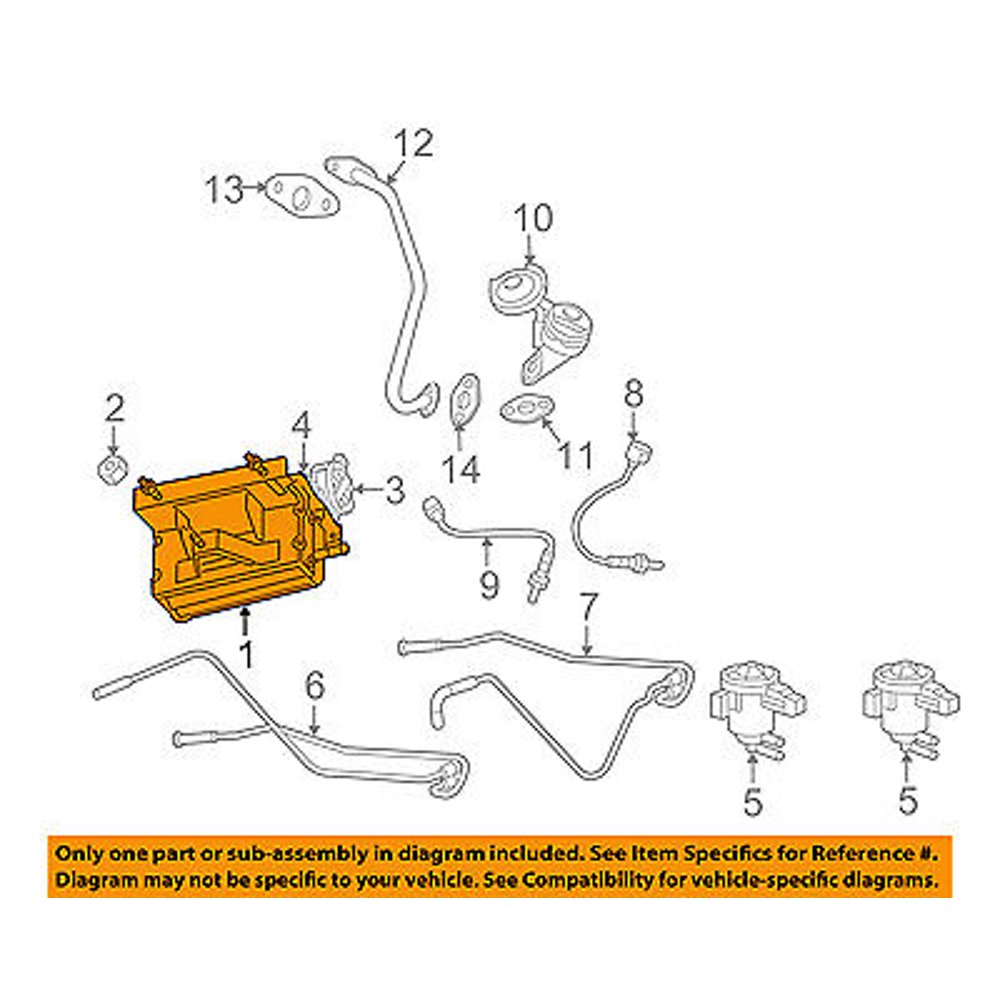 12
13
10
2
4
3
14
11
8
9
1
7
6
5
5

Only one part or sub-assembly in diagram included. See Item Specifics for Reference #. Diagram may not be specific to your vehicle. See Compatibility for vehicle-specific diagrams.