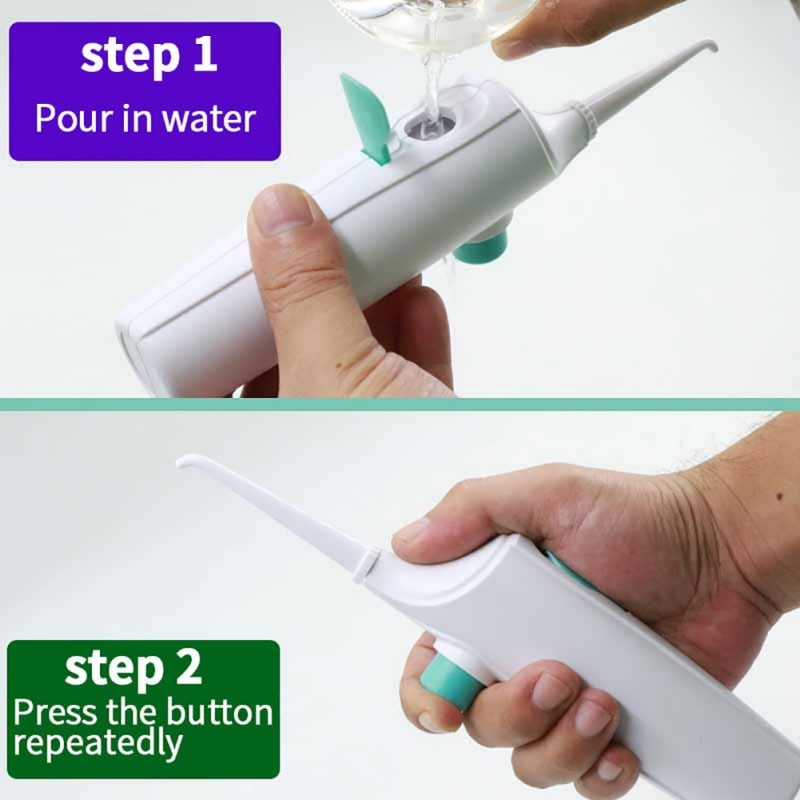 step 1
Pour in water

step 2
Press the button repeatedly