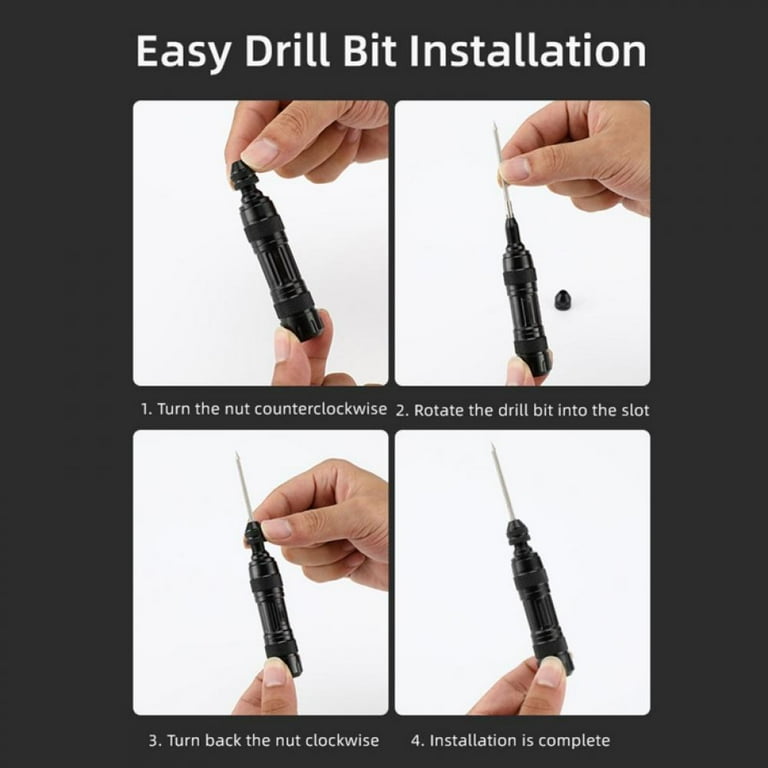 Easy Drill Bit Installation

1. Turn the nut counterclockwise

2. Rotate the drill bit into the slot

3. Turn back the nut clockwise

4. Installation is complete