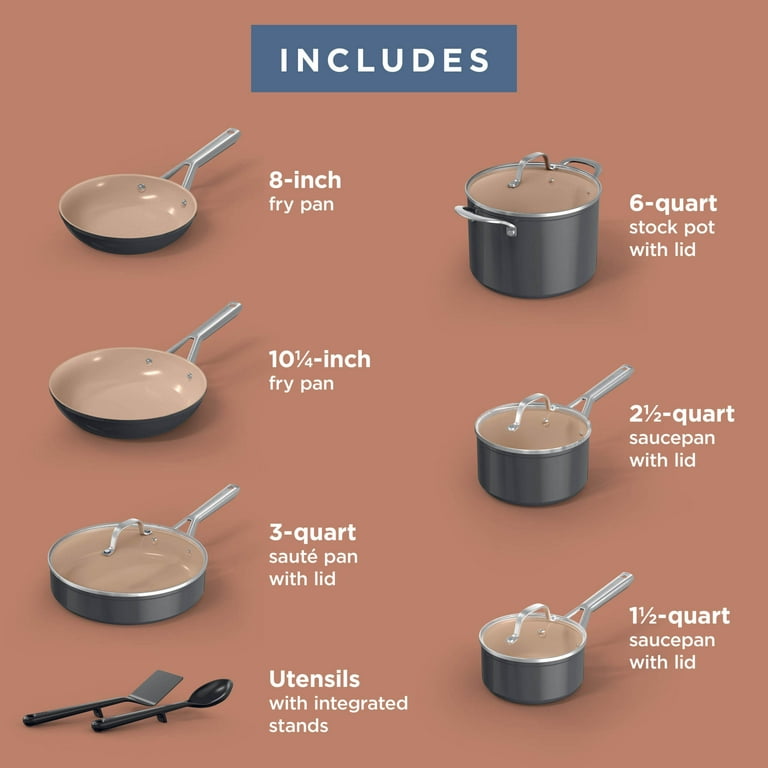 INCLUDES

8-inch
fry pan

10¼-inch
fry pan

3-quart
sauté pan
with lid

Utensils
with integrated
stands

6-quart
stock pot
with lid

2½-quart
saucepan
with lid

1½-quart
saucepan
with lid