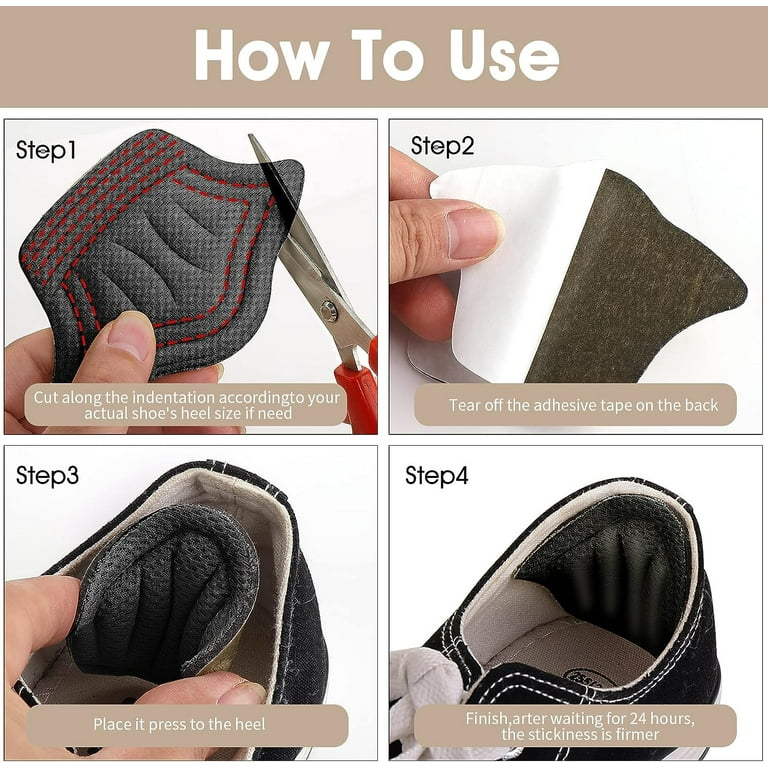 How To Use

Step1

Cut along the indentation accordingto your actual shoe's heel size if need

Step2

Tear off the adhesive tape on the back

Step3

Place it press to the heel

Step4

Finish,arter waiting for 24 hours, the stickiness is firmer