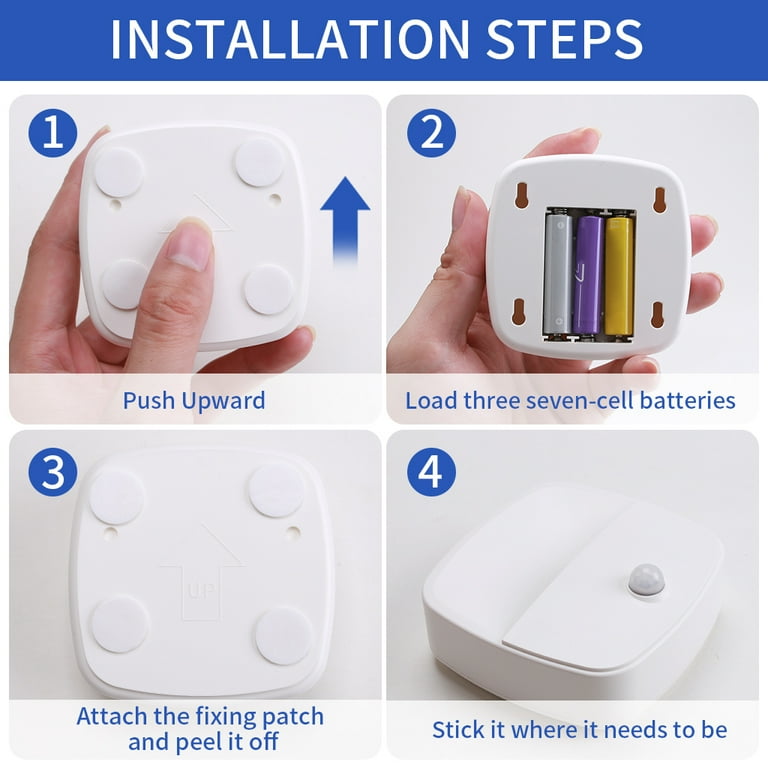 INSTALLATION STEPS

1

Push Upward

2

Load three seven-cell batteries

3

UP

Attach the fixing patch and peel it off

4

Stick it where it needs to be