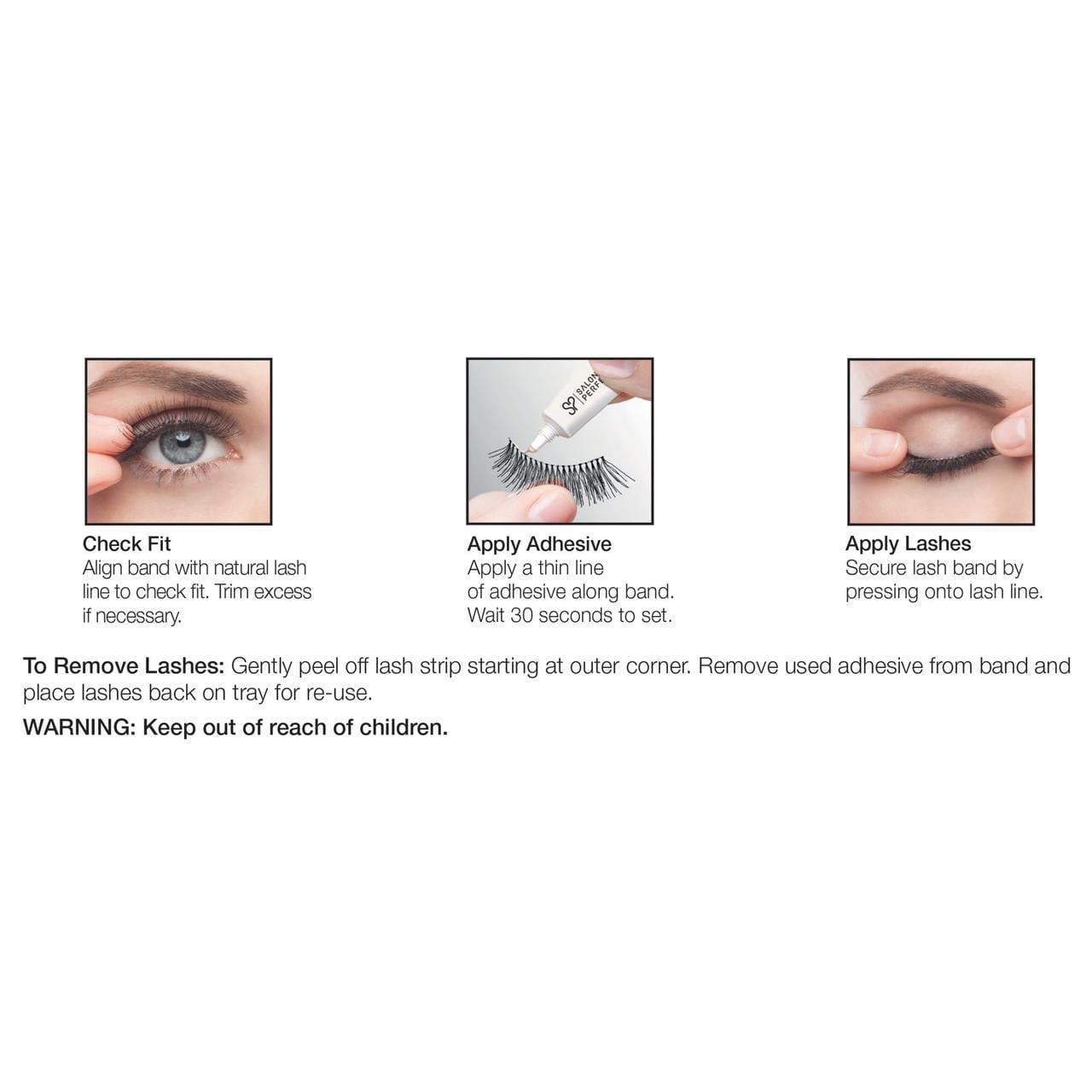 SP SALON PERF

Check Fit
Align band with natural lash line to check fit. Trim excess if necessary.

Apply Adhesive
Apply a thin line of adhesive along band. Wait 30 seconds to set.

Apply Lashes
Secure lash band by pressing onto lash line.

To Remove Lashes: Gently peel off lash strip starting at outer corner. Remove used adhesive from band and place lashes back on tray for re-use.

WARNING: Keep out of reach of children.