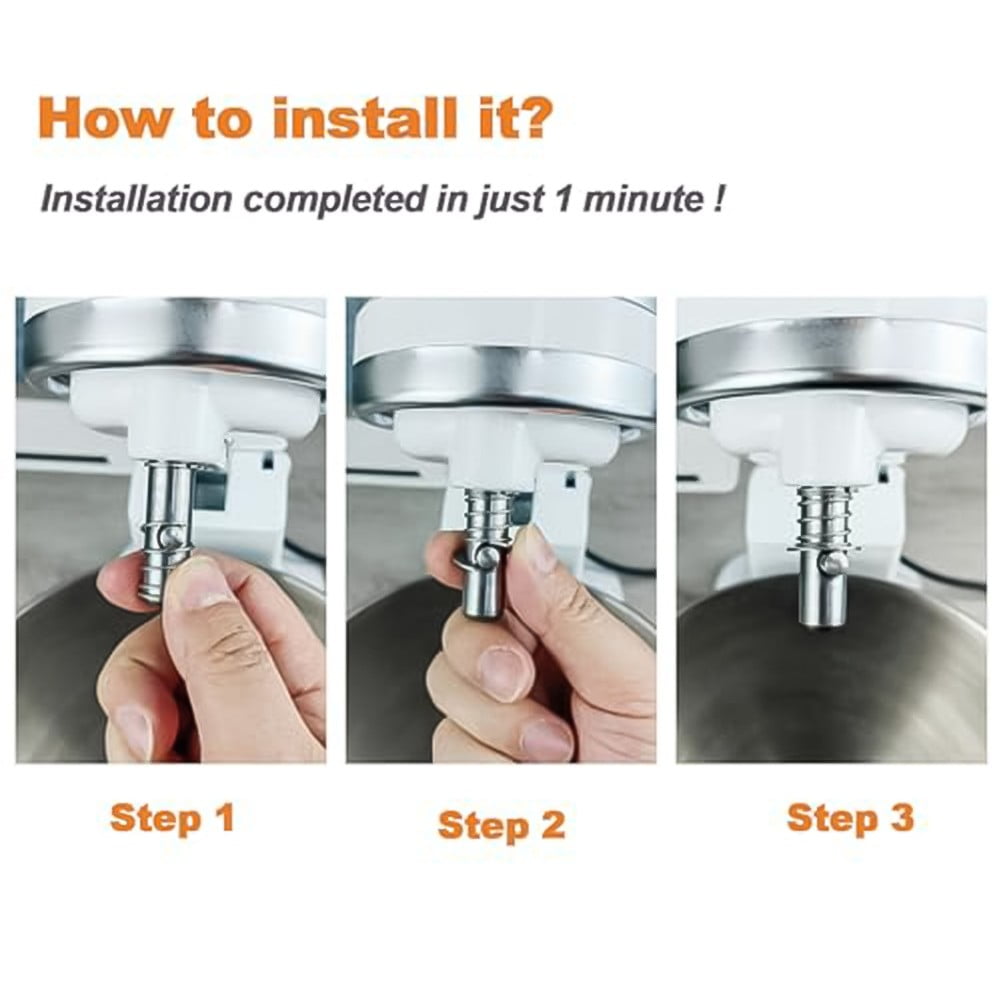 How to install it?

Installation completed in just 1 minute !

Step 1

Step 2

Step 3