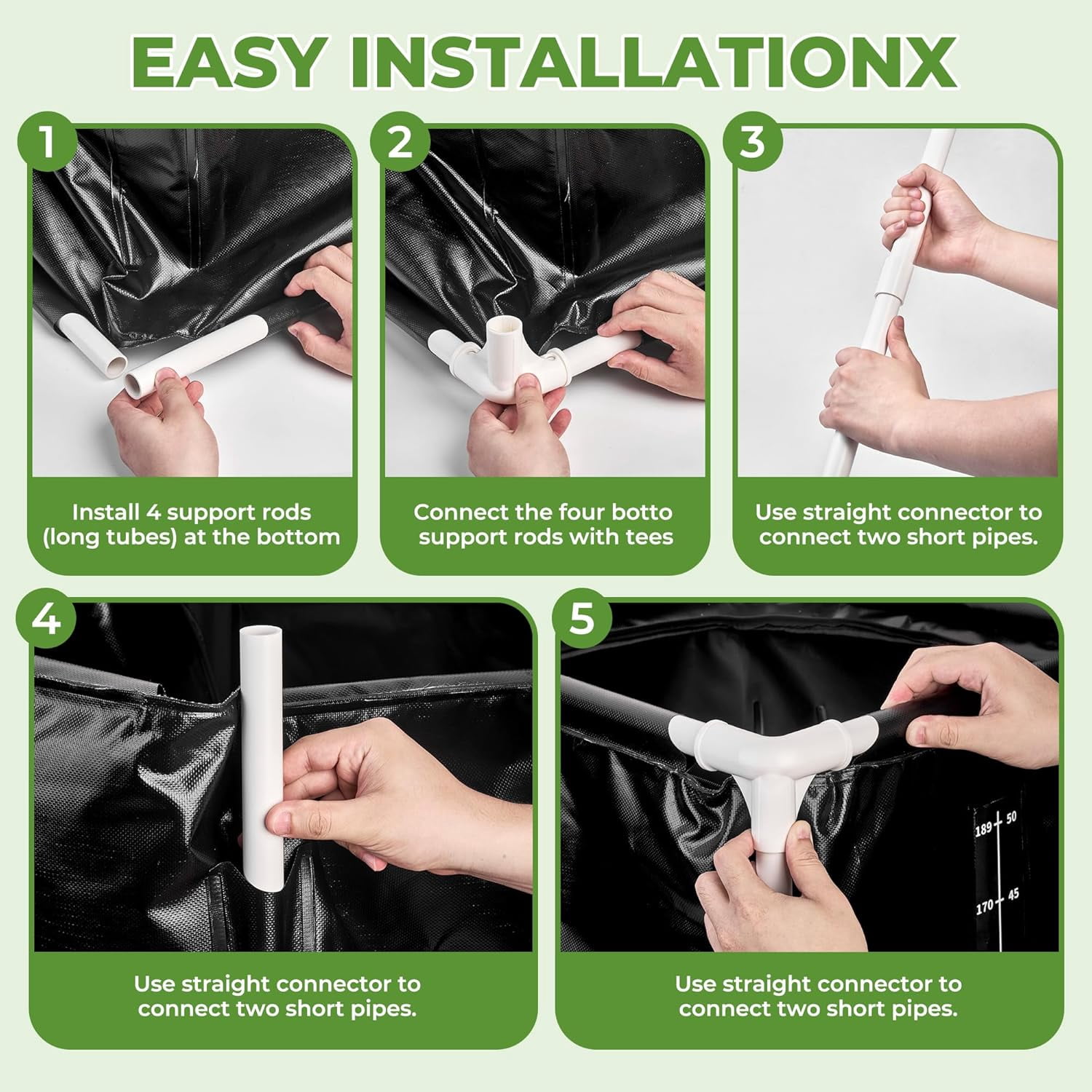 EASY INSTALLATIONX

1

Install 4 support rods (long tubes) at the bottom

2

Connect the four botto support rods with tees

3

Use straight connector to connect two short pipes.

4

Use straight connector to connect two short pipes.

5

189 50

170 45

Use straight connector to connect two short pipes.