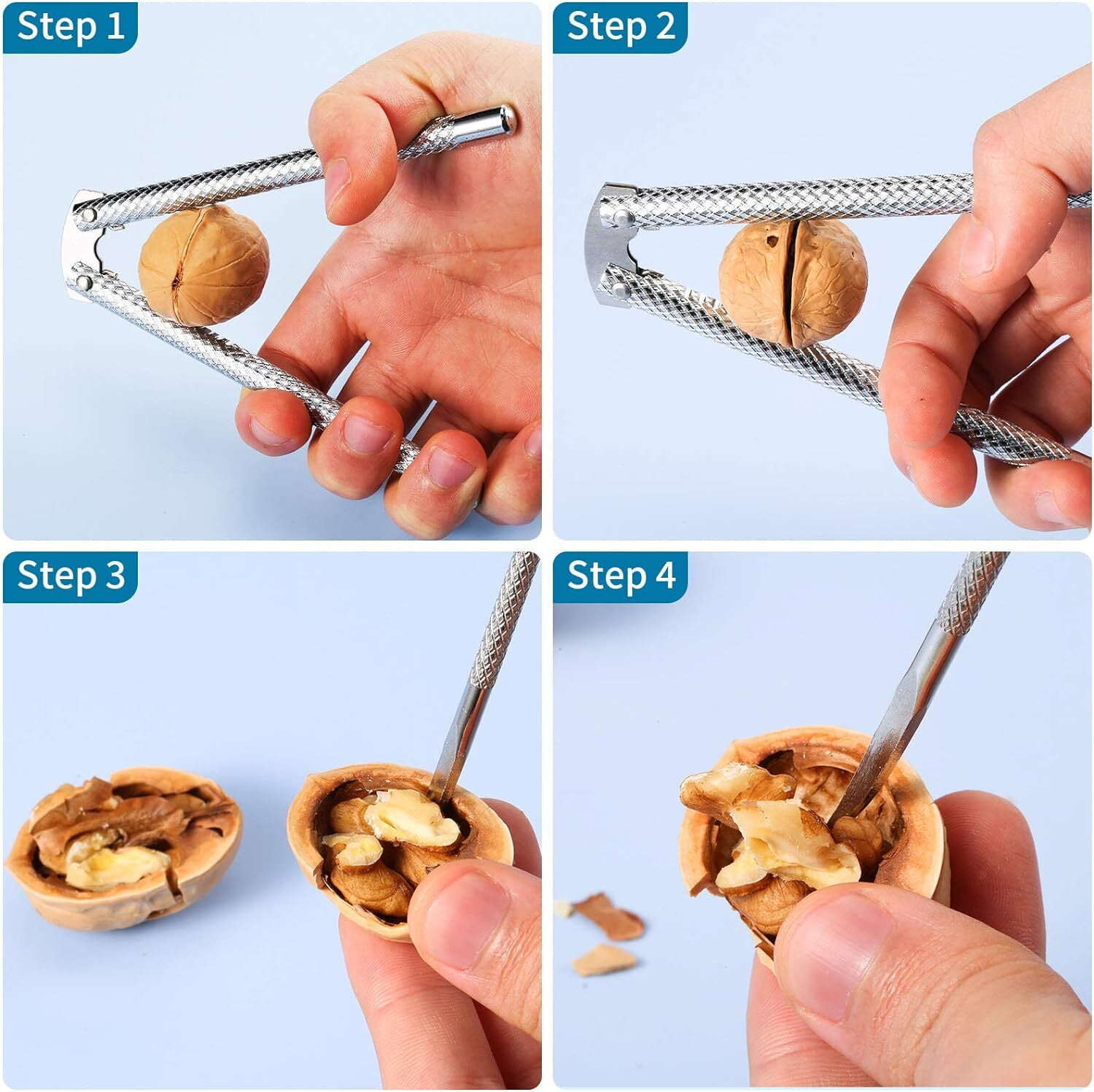 Step 1

Step 2

Step 3

Step 4