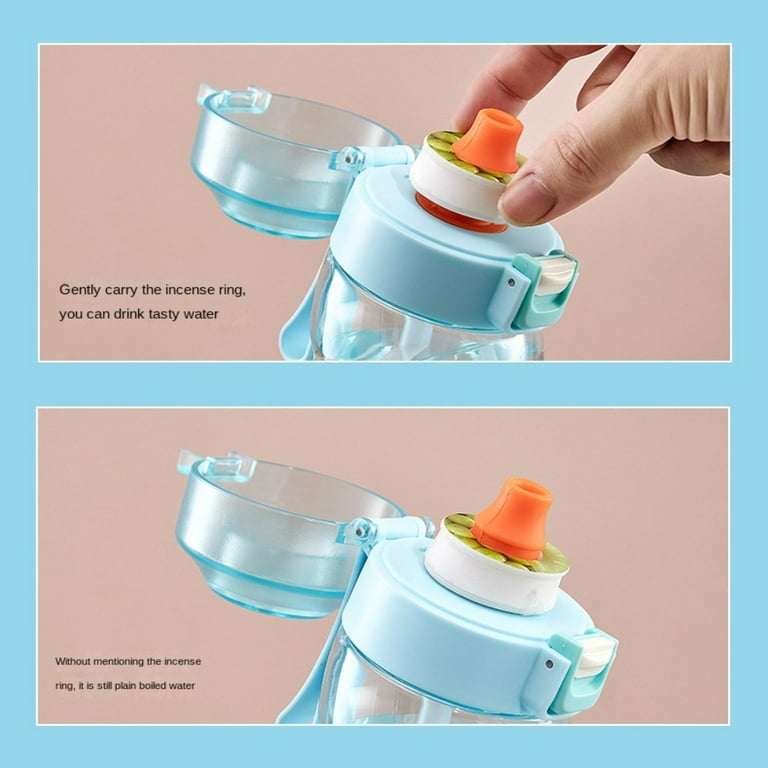 Gently carry the incense ring, you can drink tasty water

Without mentioning the incense ring, it is still plain boiled water