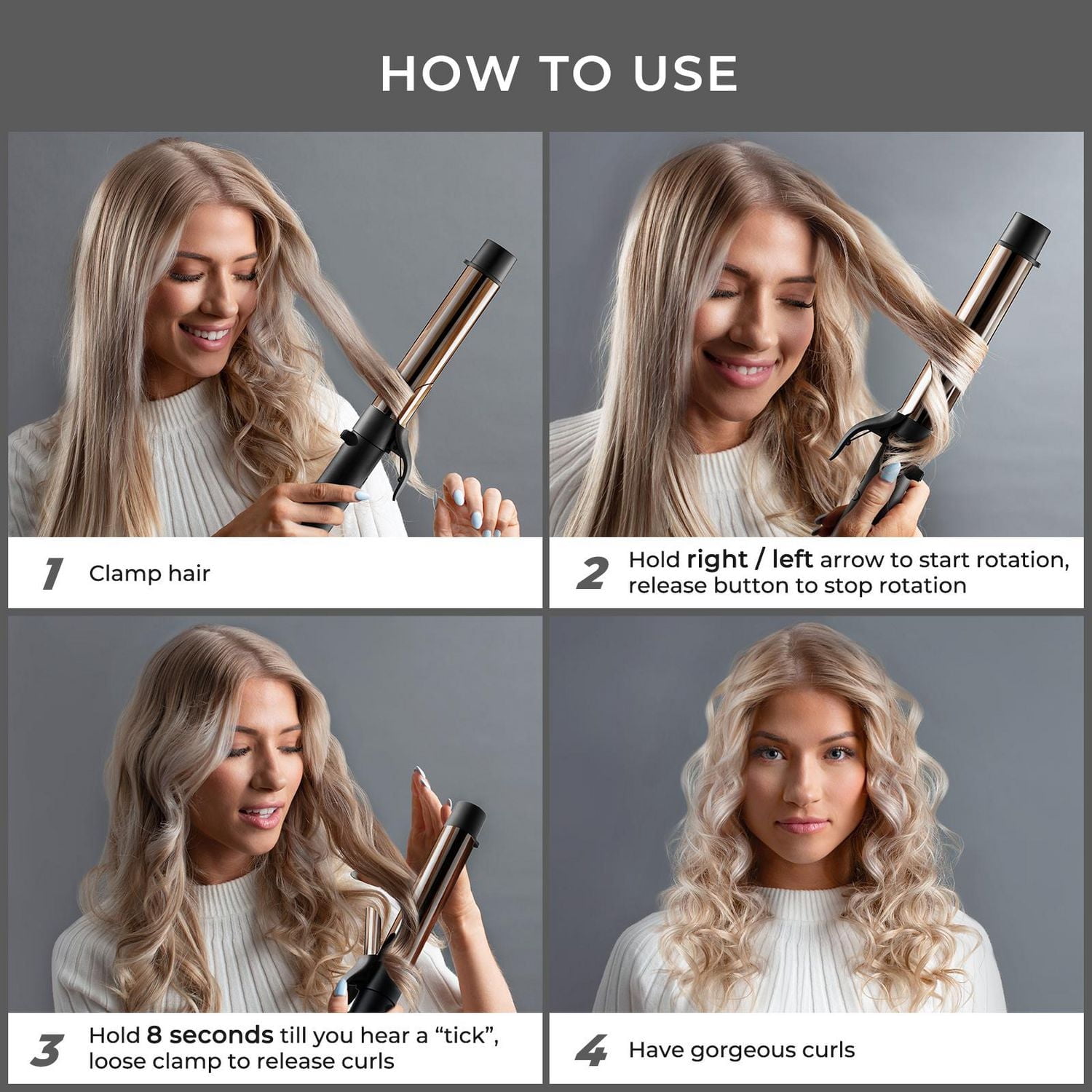 HOW TO USE

1 Clamp hair

2 Hold right / left arrow to start rotation, release button to stop rotation

3 Hold 8 seconds till you hear a “tick”, loose clamp to release curls

4 Have gorgeous curls