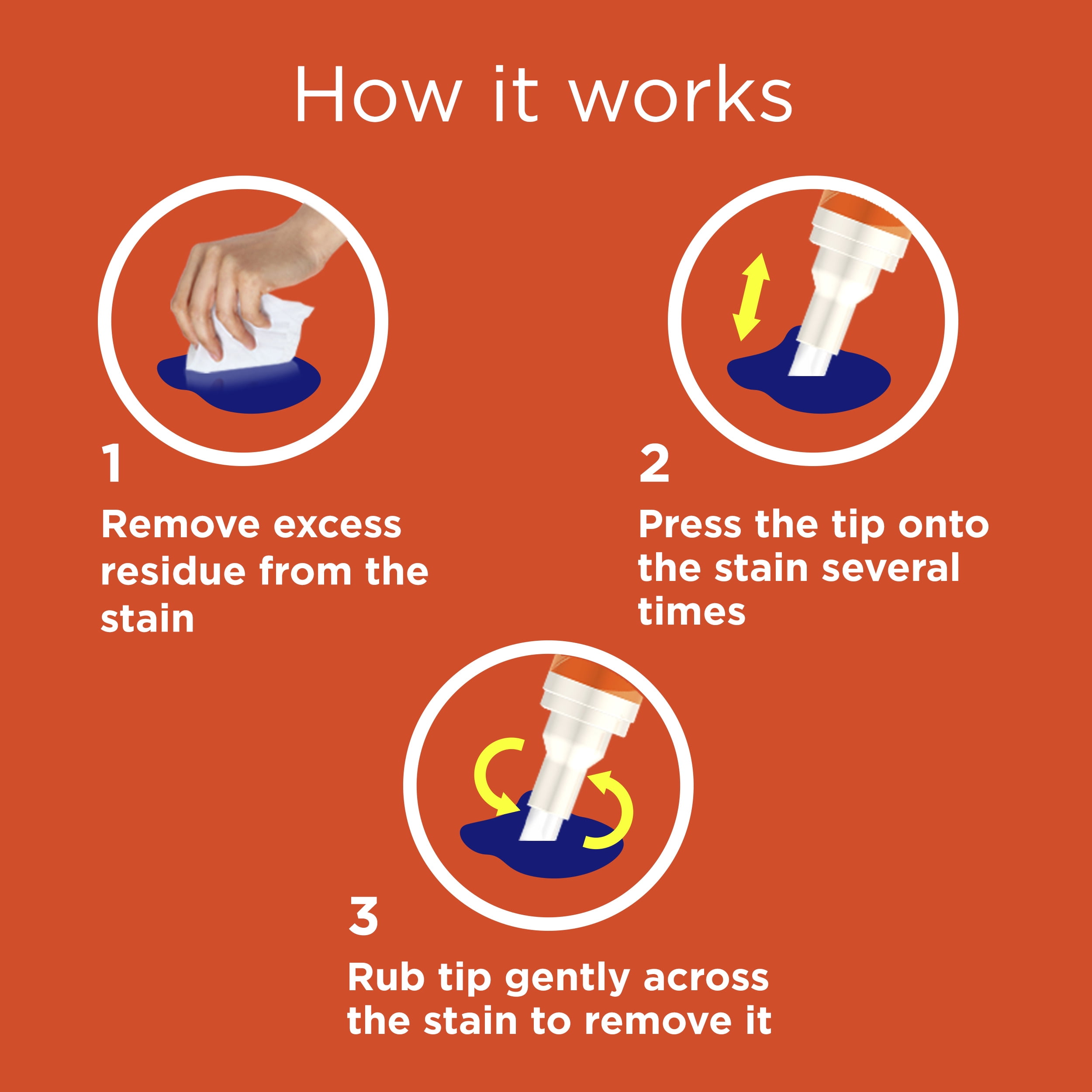 How it works

1

Remove excess residue from the stain

2

Press the tip onto the stain several times

3

Rub tip gently across the stain to remove it