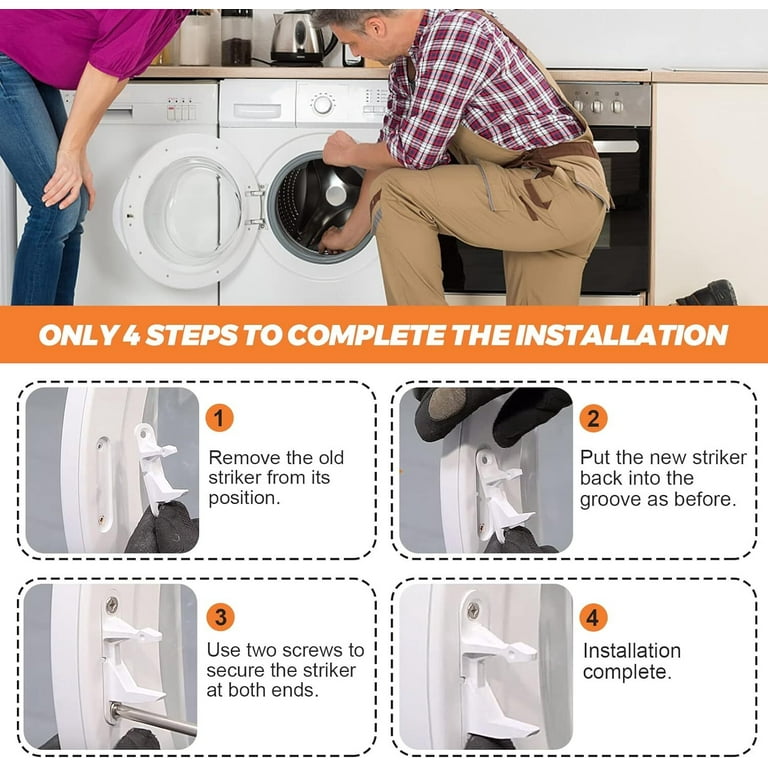 ONLY 4 STEPS TO COMPLETE THE INSTALLATION

1
Remove the old striker from its position.

2
Put the new striker back into the groove as before.

3
Use two screws to secure the striker at both ends.

4
Installation complete.