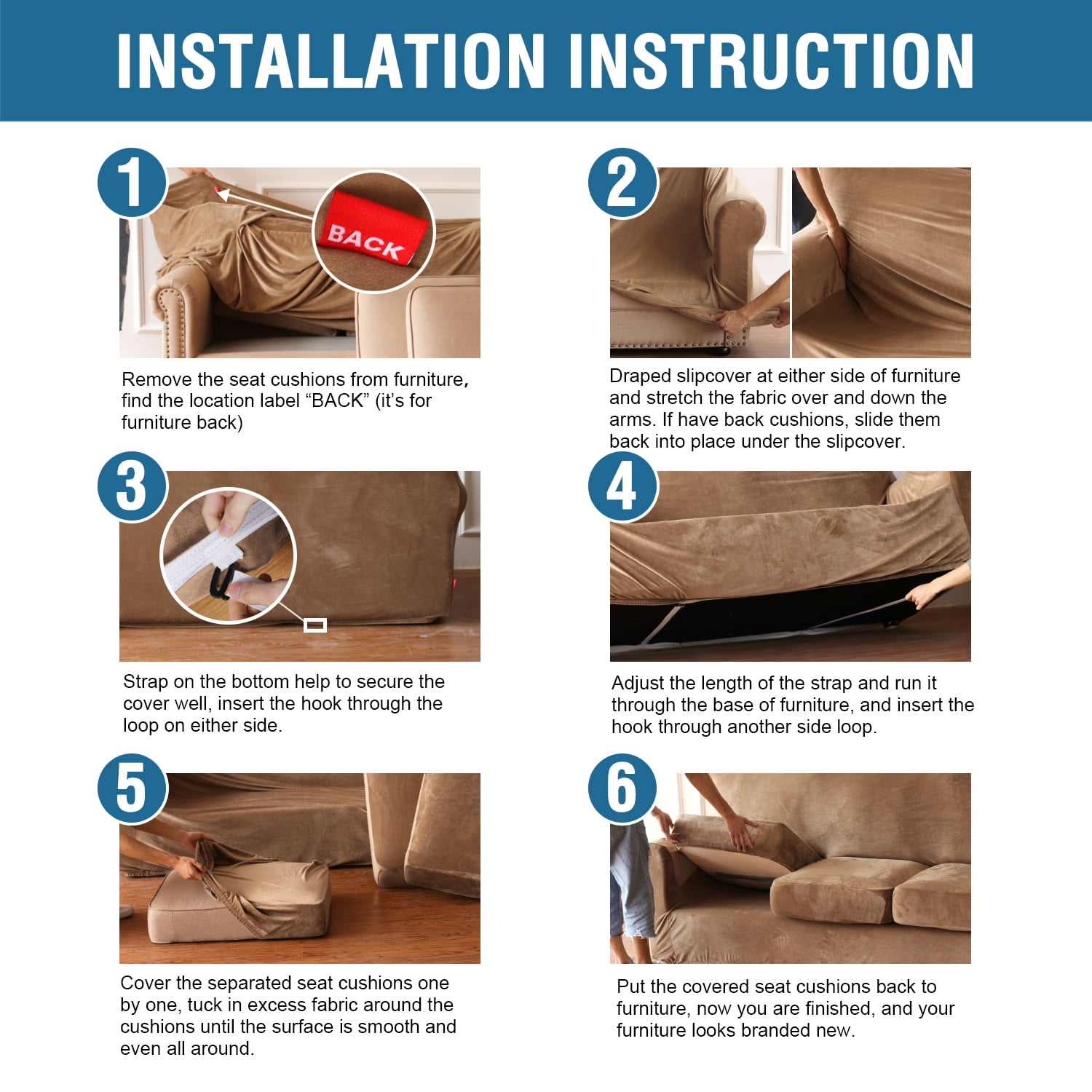 INSTALLATION INSTRUCTION

1

BACK

Remove the seat cushions from furniture, find the location label “BACK” (it’s for furniture back)

2

Draped slipcover at either side of furniture and stretch the fabric over and down the arms. If have back cushions, slide them back into place under the slipcover.

3

Strap on the bottom help to secure the cover well, insert the hook through the loop on either side.

4

Adjust the length of the strap and run it through the base of furniture, and insert the hook through another side loop.

5

Cover the separated seat cushions one by one, tuck in excess fabric around the cushions until the surface is smooth and even all around.

6

Put the covered seat cushions back to furniture, now you are finished, and your furniture looks branded new.