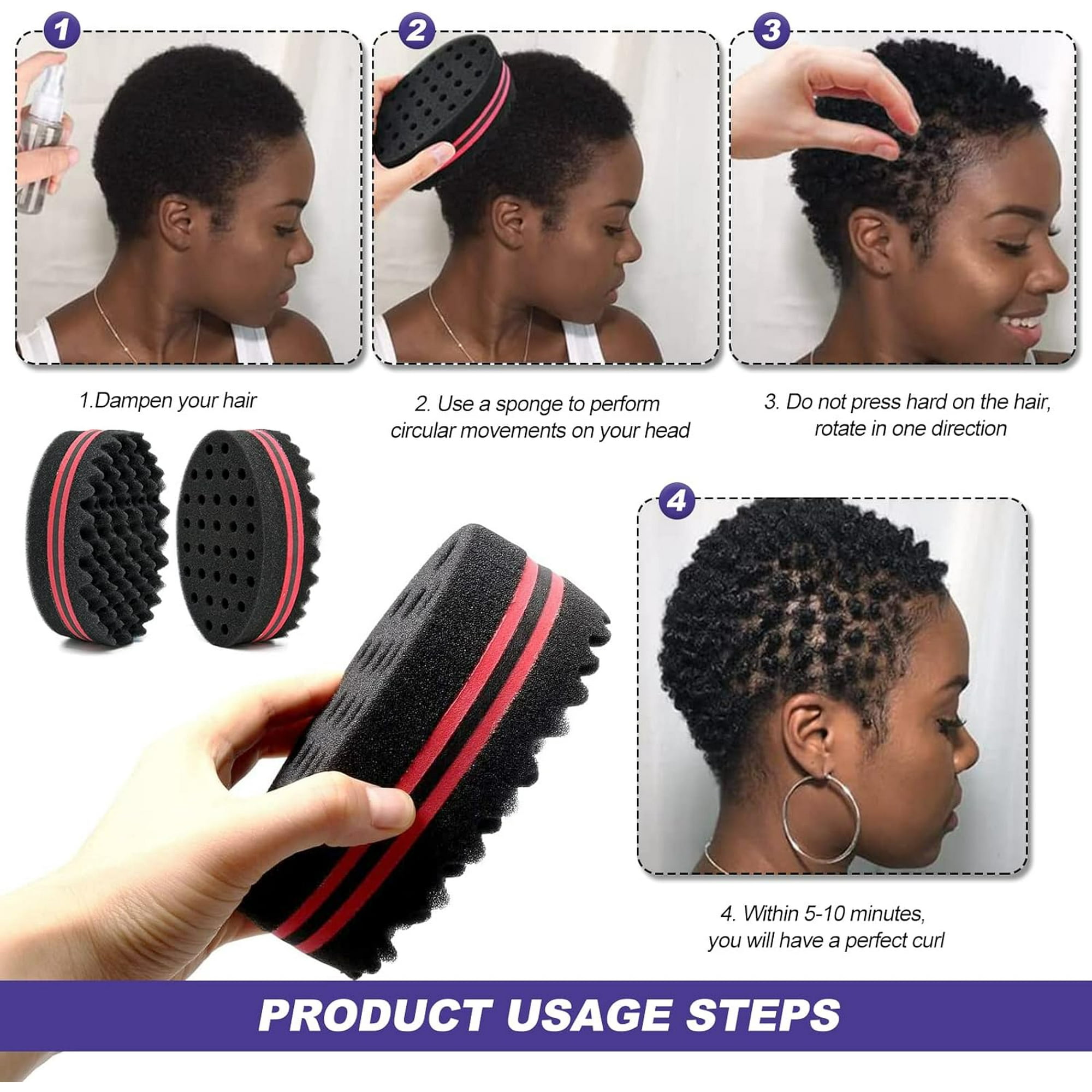 1

2

3

1.Dampen your hair

2. Use a sponge to perform circular movements on your head

3. Do not press hard on the hair, rotate in one direction

4

4. Within 5-10 minutes, you will have a perfect curl

PRODUCT USAGE STEPS