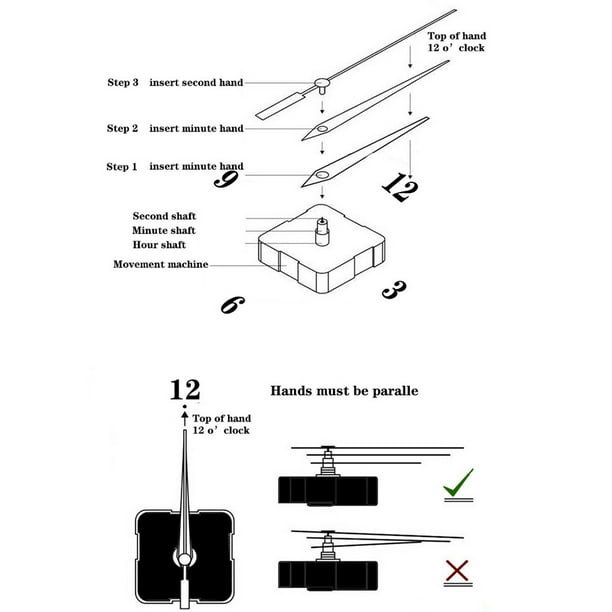 Top of hand
12 o' clock

Step 3 insert second hand

Step 2 insert minute hand

Step 1 insert minute hand

9

12

Second shaft
Minute shaft
Hour shaft
Movement machine

6

3

12

Top of hand
12 o' clock

Hands must be paralle