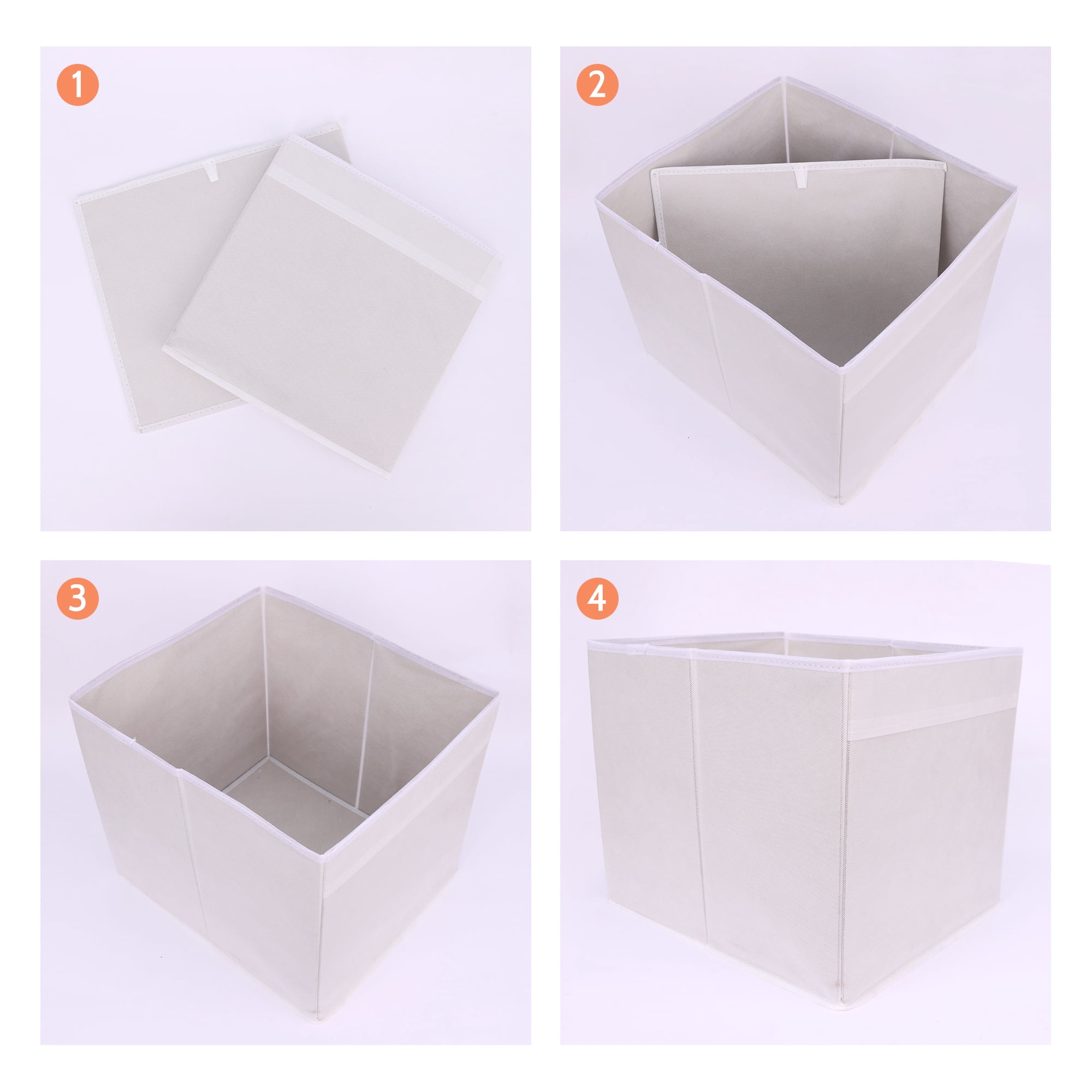 1

2

3

4