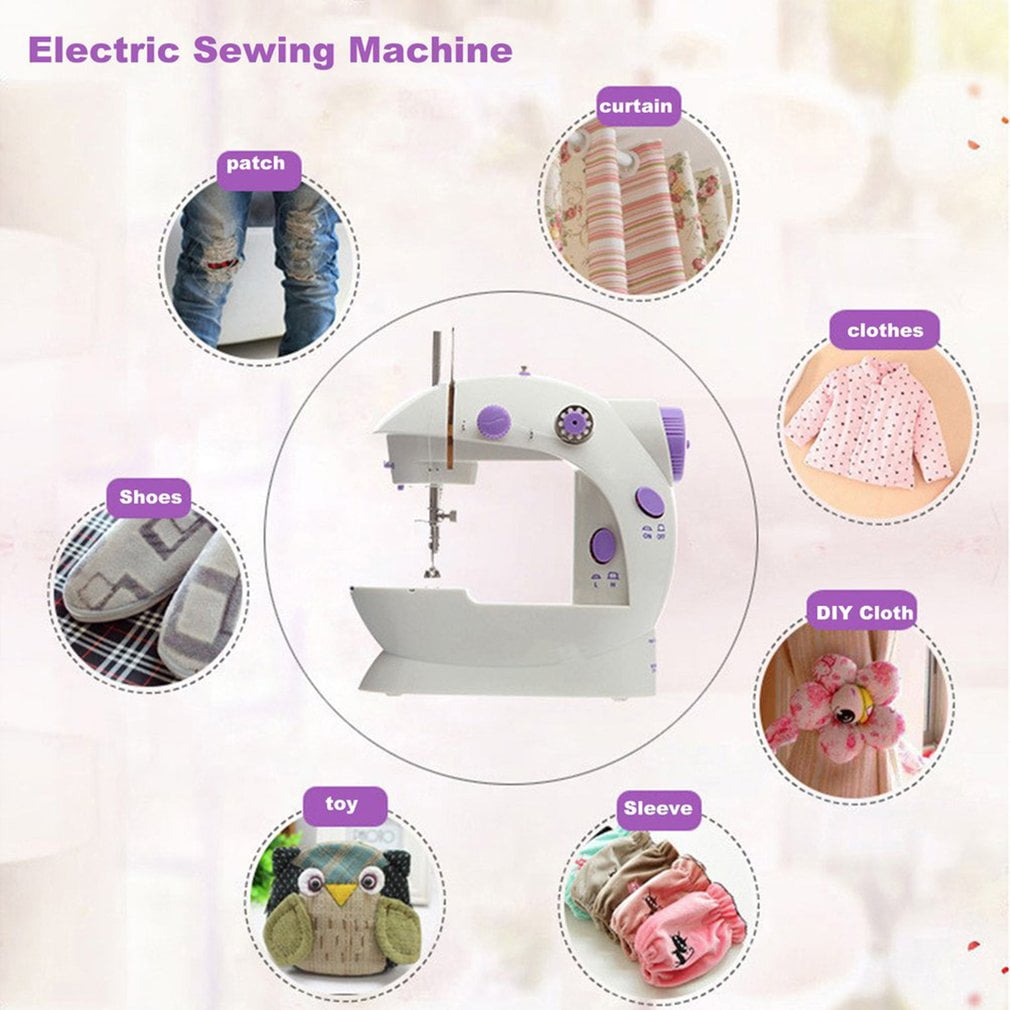 Electric Sewing Machine

patch

curtain

clothes

Shoes

DIY Cloth

toy

Sleeve