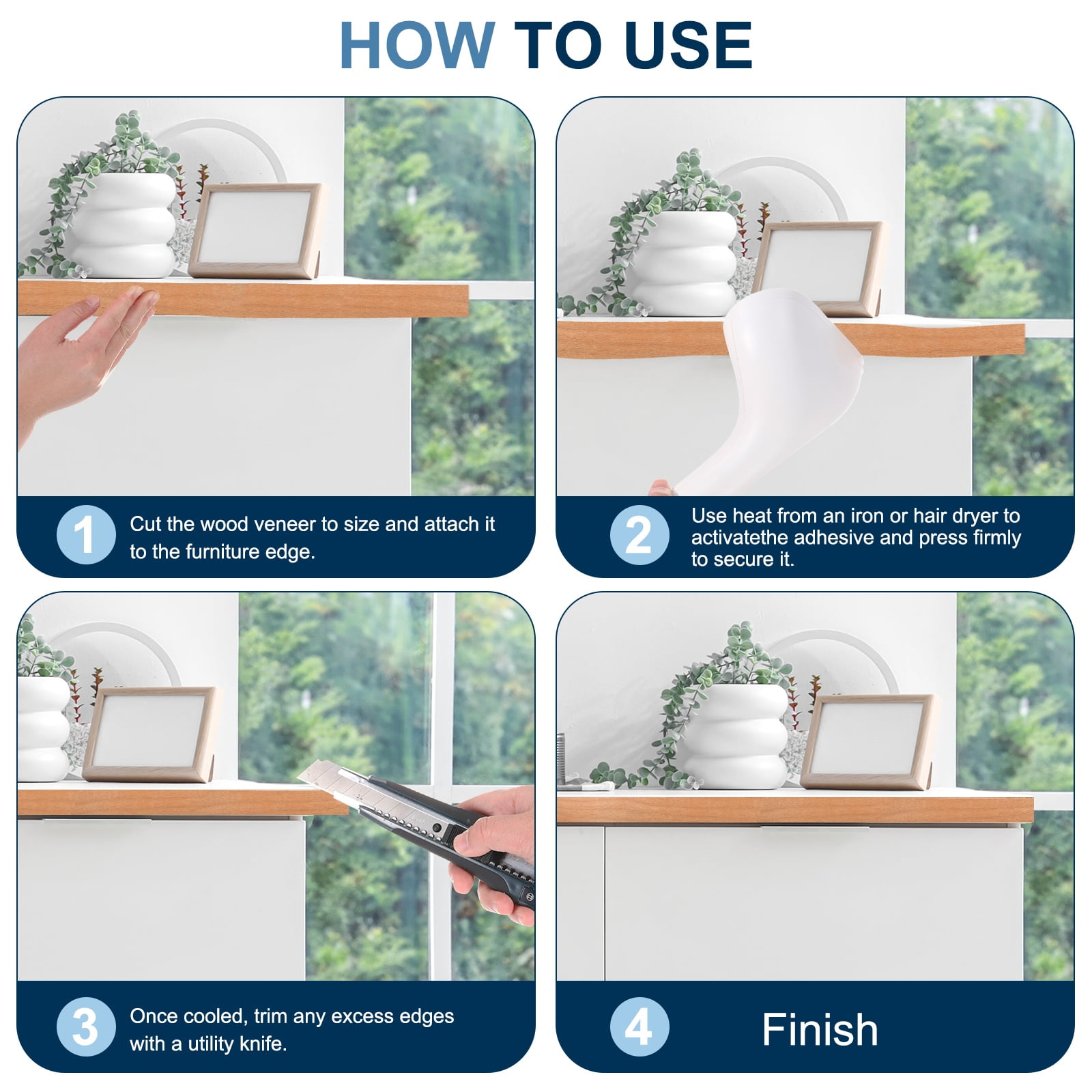 HOW TO USE

1 Cut the wood veneer to size and attach it to the furniture edge.

2 Use heat from an iron or hair dryer to activatethe adhesive and press firmly to secure it.

3 Once cooled, trim any excess edges with a utility knife.

4 Finish