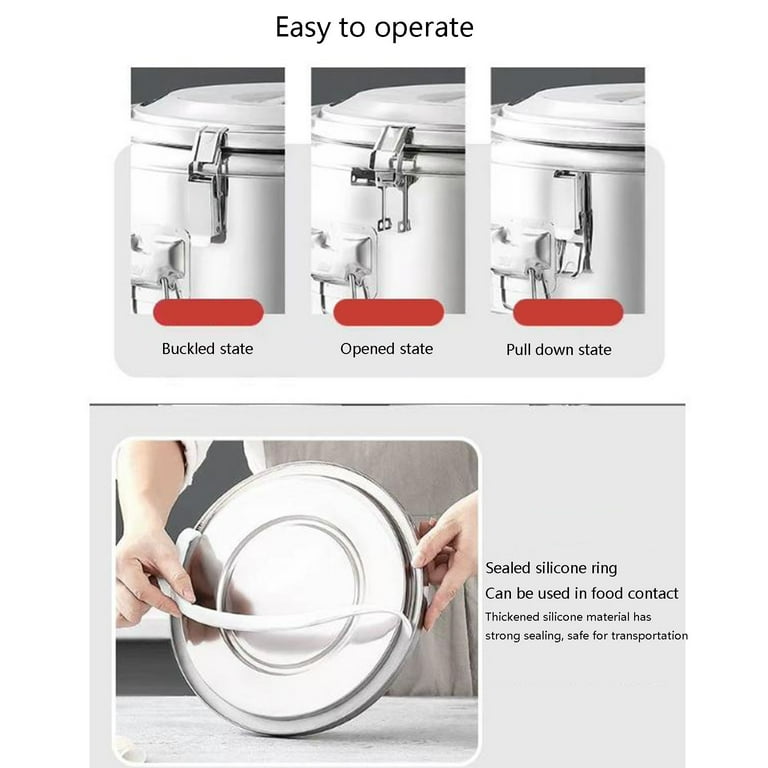 Easy to operate

Buckled state

Opened state

Pull down state

Sealed silicone ring

Can be used in food contact

Thickened silicone material has strong sealing, safe for transportation