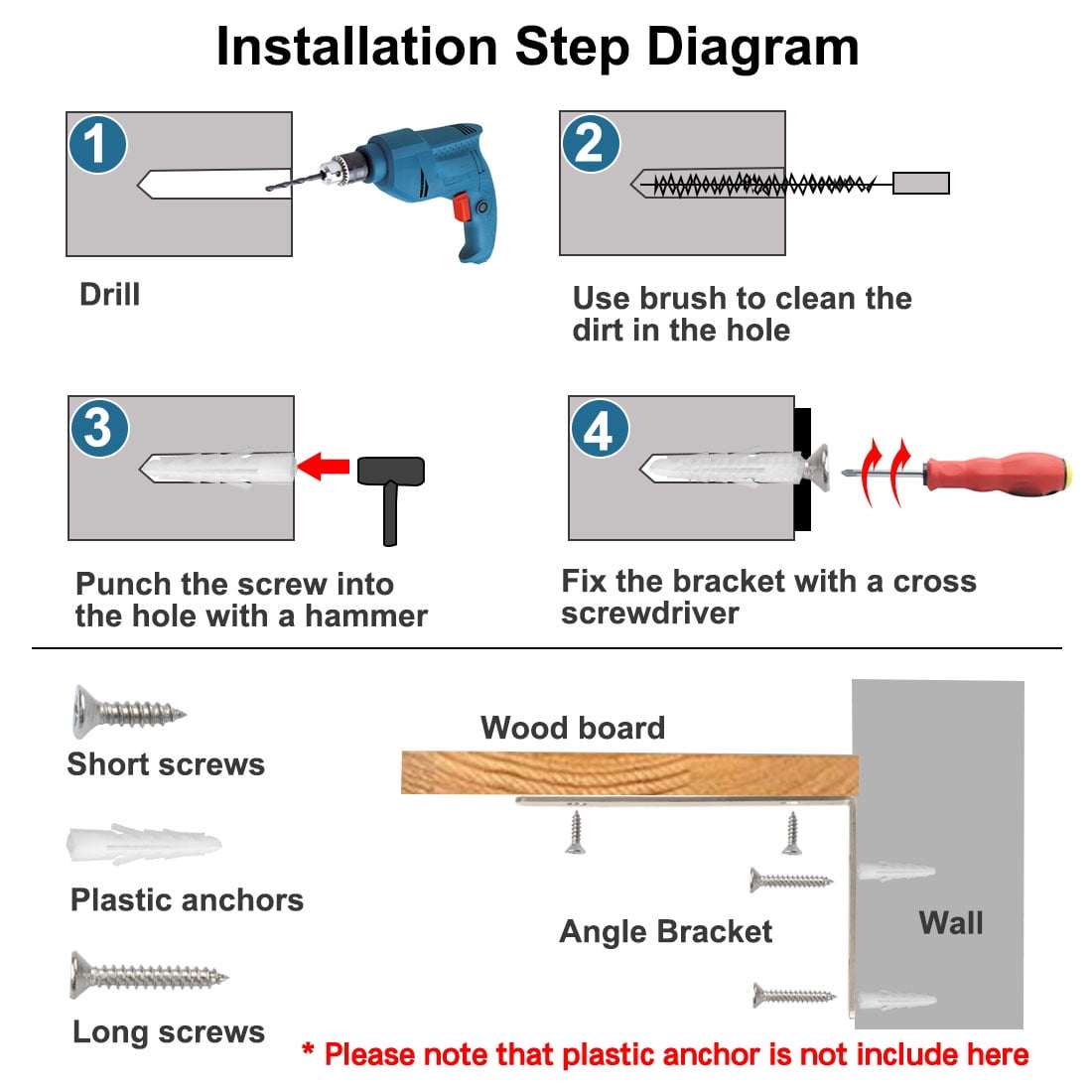 Installation Step Diagram

1

Drill

2

Use brush to clean the dirt in the hole

3

Punch the screw into the hole with a hammer

4

Fix the bracket with a cross screwdriver

Short screws

Plastic anchors

Long screws

Wood board

Angle Bracket

Wall

* Please note that plastic anchor is not include here