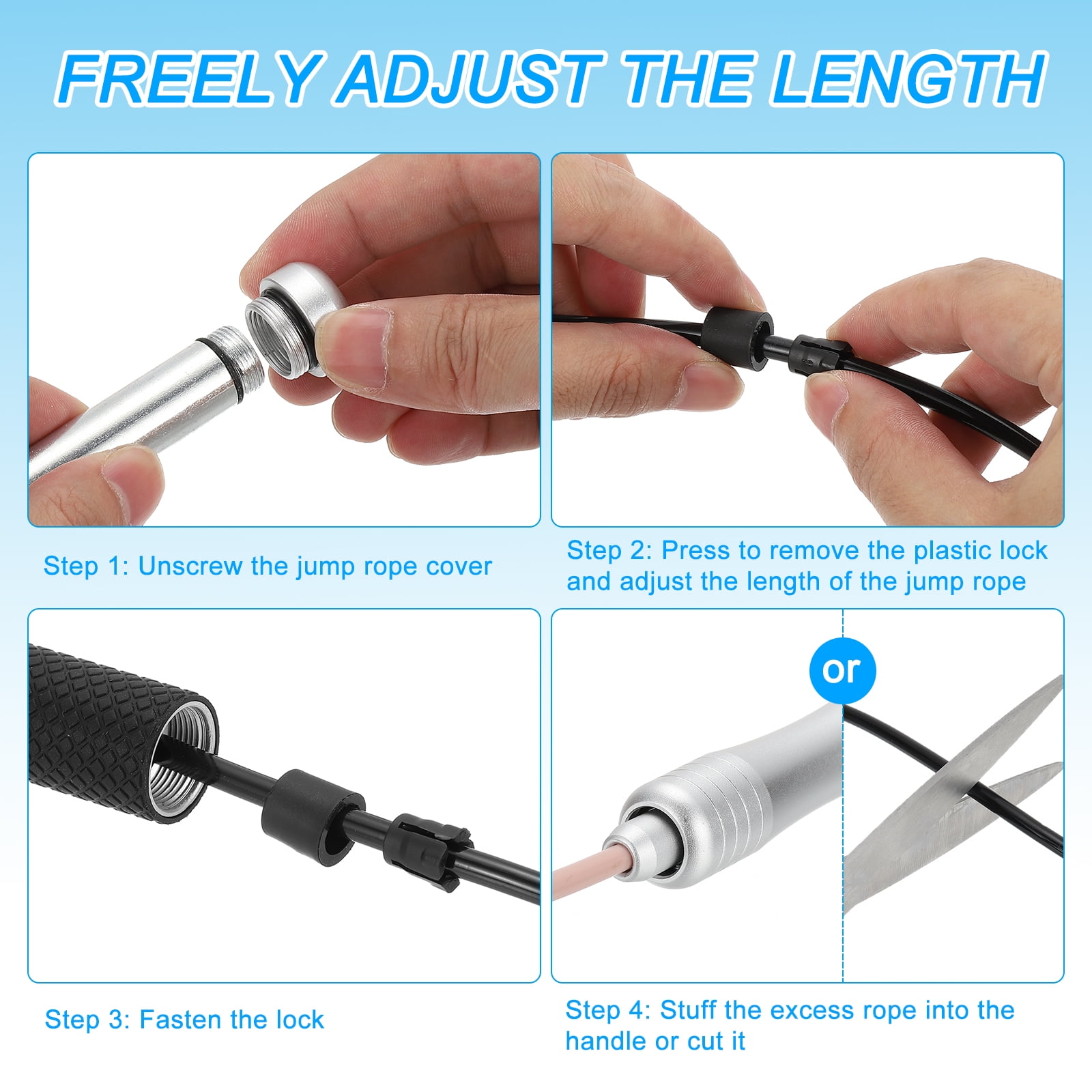 FREELY ADJUST THE LENGTH

Step 1: Unscrew the jump rope cover

Step 2: Press to remove the plastic lock and adjust the length of the jump rope

or

Step 3: Fasten the lock

Step 4: Stuff the excess rope into the handle or cut it