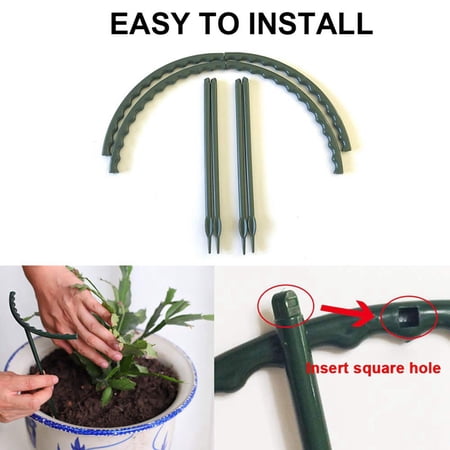 EASY TO INSTALL

Insert square hole