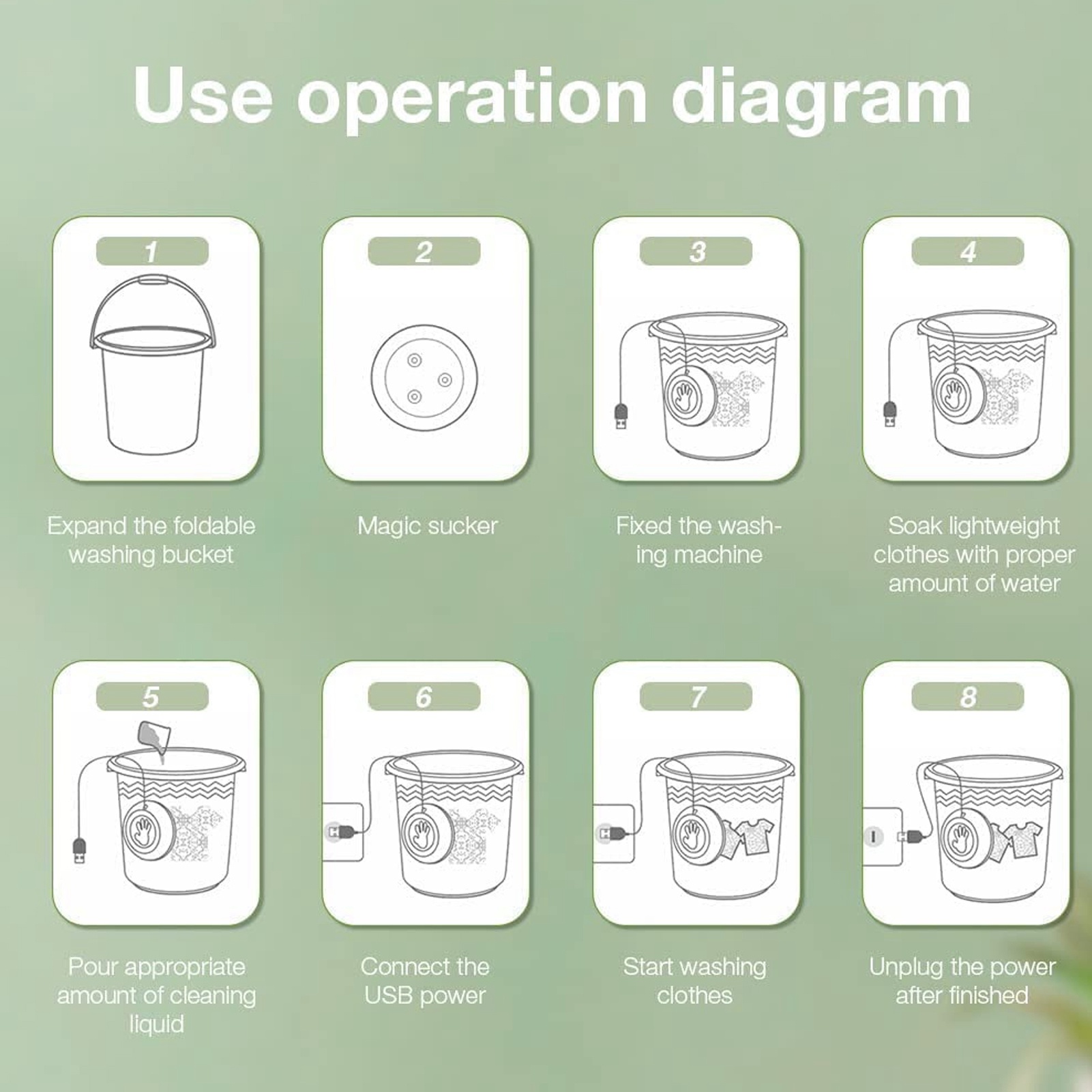 Use operation diagram

1

Expand the foldable washing bucket

2

Magic sucker

3

Fixed the washing machine

4

Soak lightweight clothes with proper amount of water

5

Pour appropriate amount of cleaning liquid

6

Connect the USB power

7

Start washing clothes

8

Unplug the power after finished