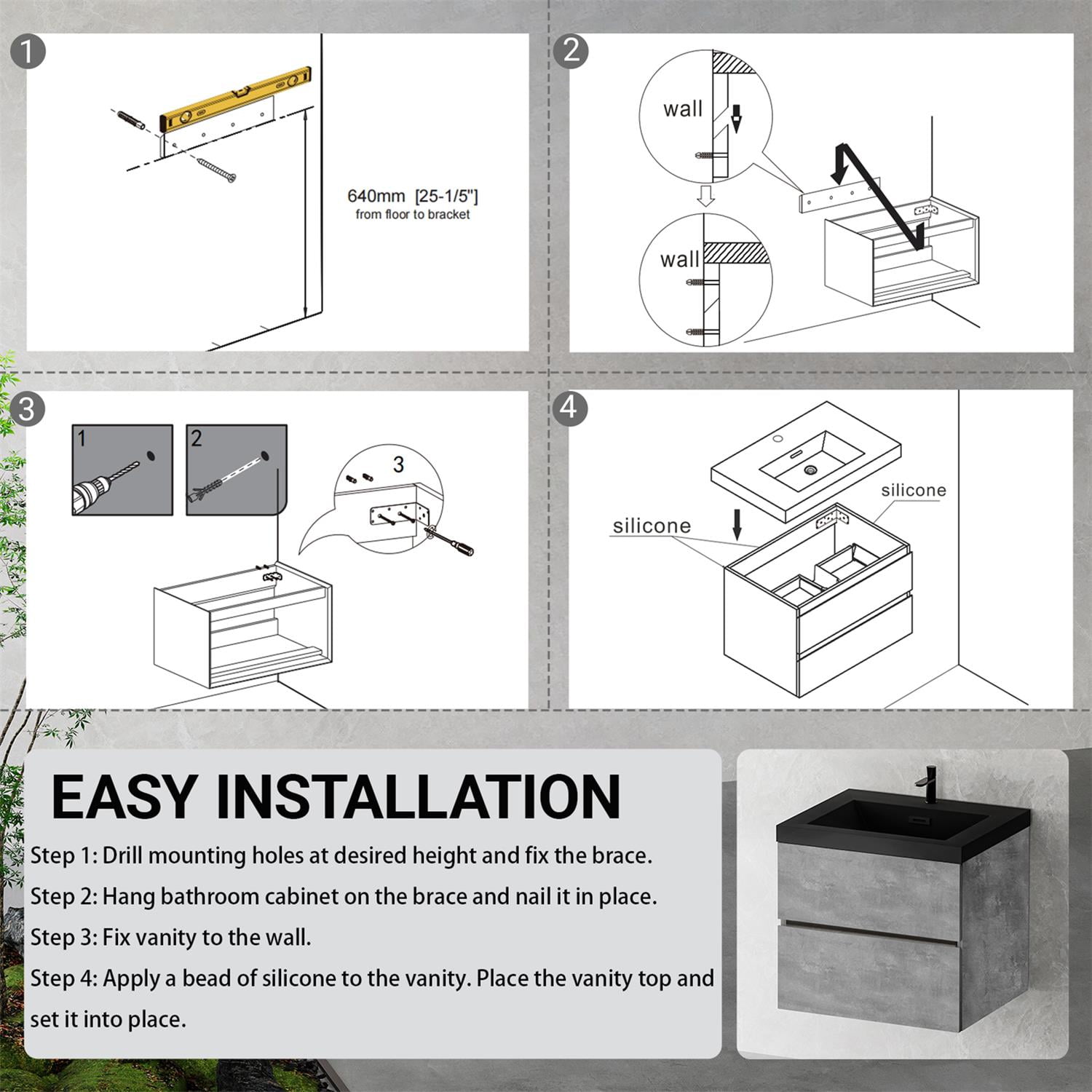 1

640mm [25-1/5"]
from floor to bracket

2

wall

wall

3

1

2

3

4

silicone

silicone

EASY INSTALLATION

Step 1: Drill mounting holes at desired height and fix the brace.

Step 2: Hang bathroom cabinet on the brace and nail it in place.

Step 3: Fix vanity to the wall.

Step 4: Apply a bead of silicone to the vanity. Place the vanity top and set it into place.