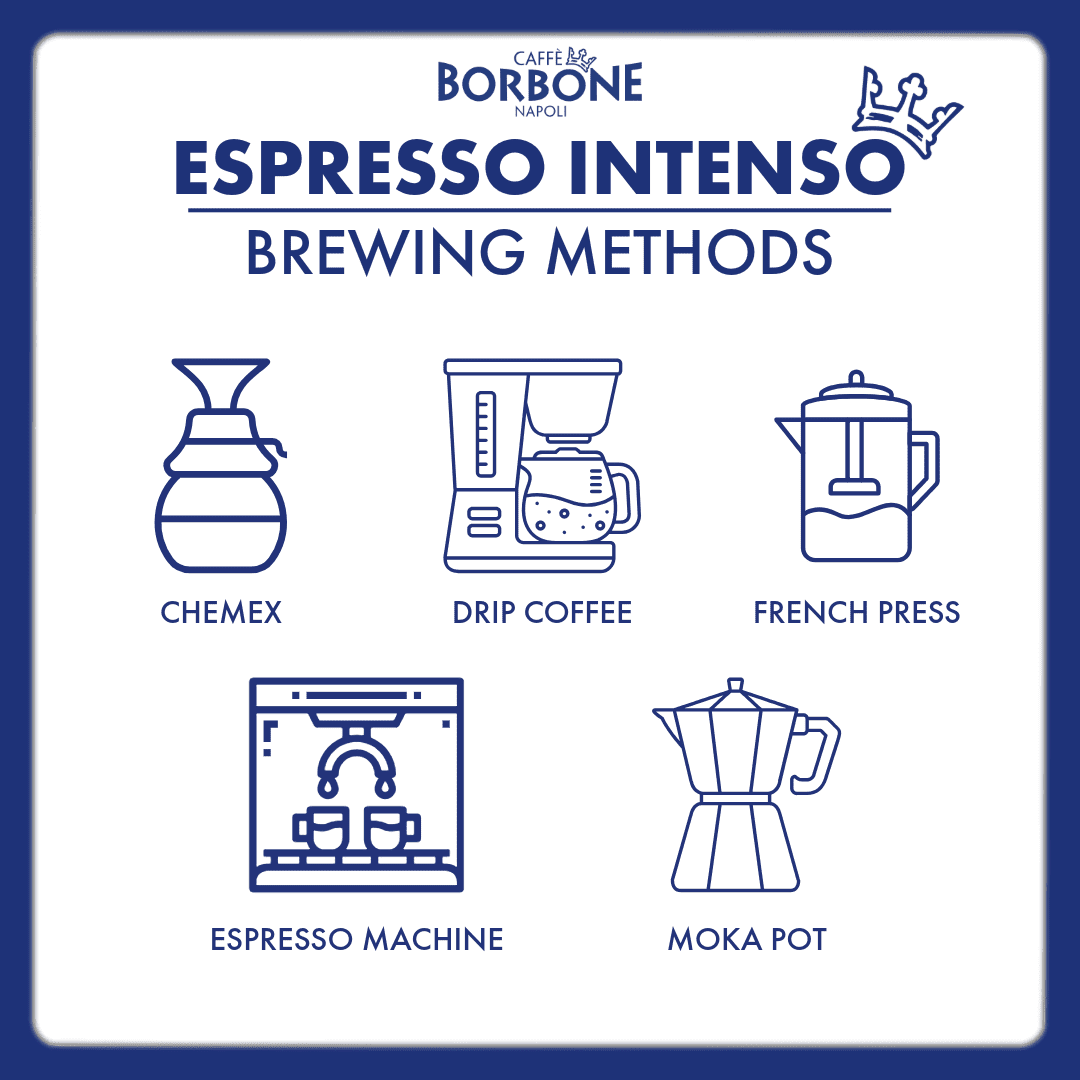 CAFFÈ
BORBONE
NAPOLI

ESPRESSO INTENSO
BREWING METHODS

CHEMEX

DRIP COFFEE

FRENCH PRESS

ESPRESSO MACHINE

MOKA POT