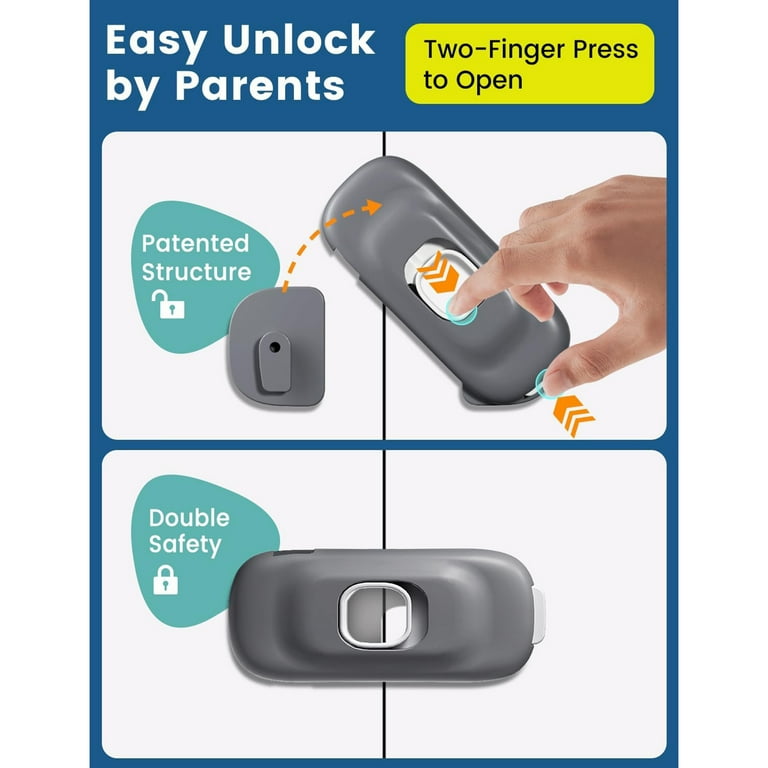 Easy Unlock by Parents

Two-Finger Press to Open

Patented Structure

Double Safety