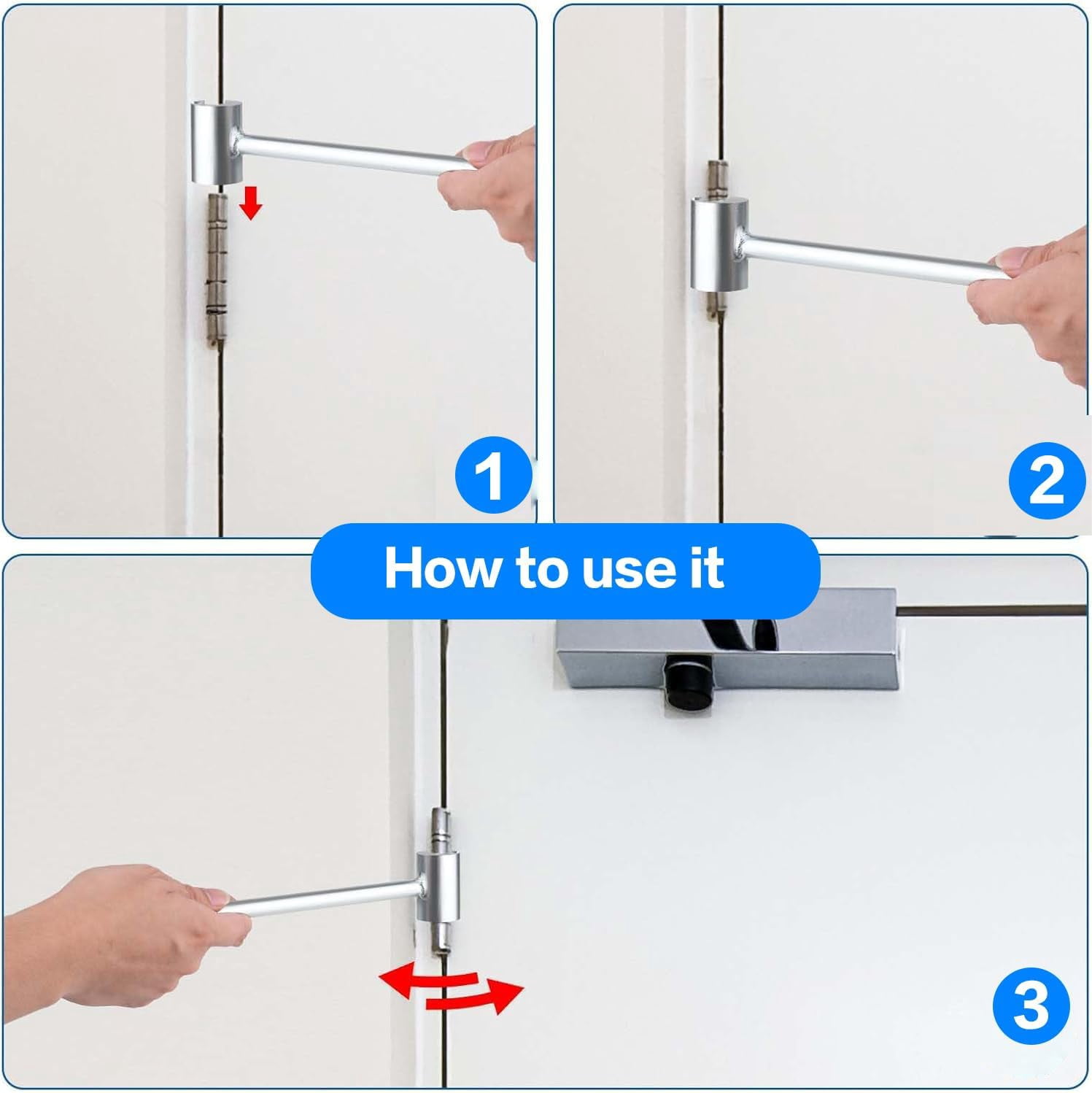 1

2

How to use it

3