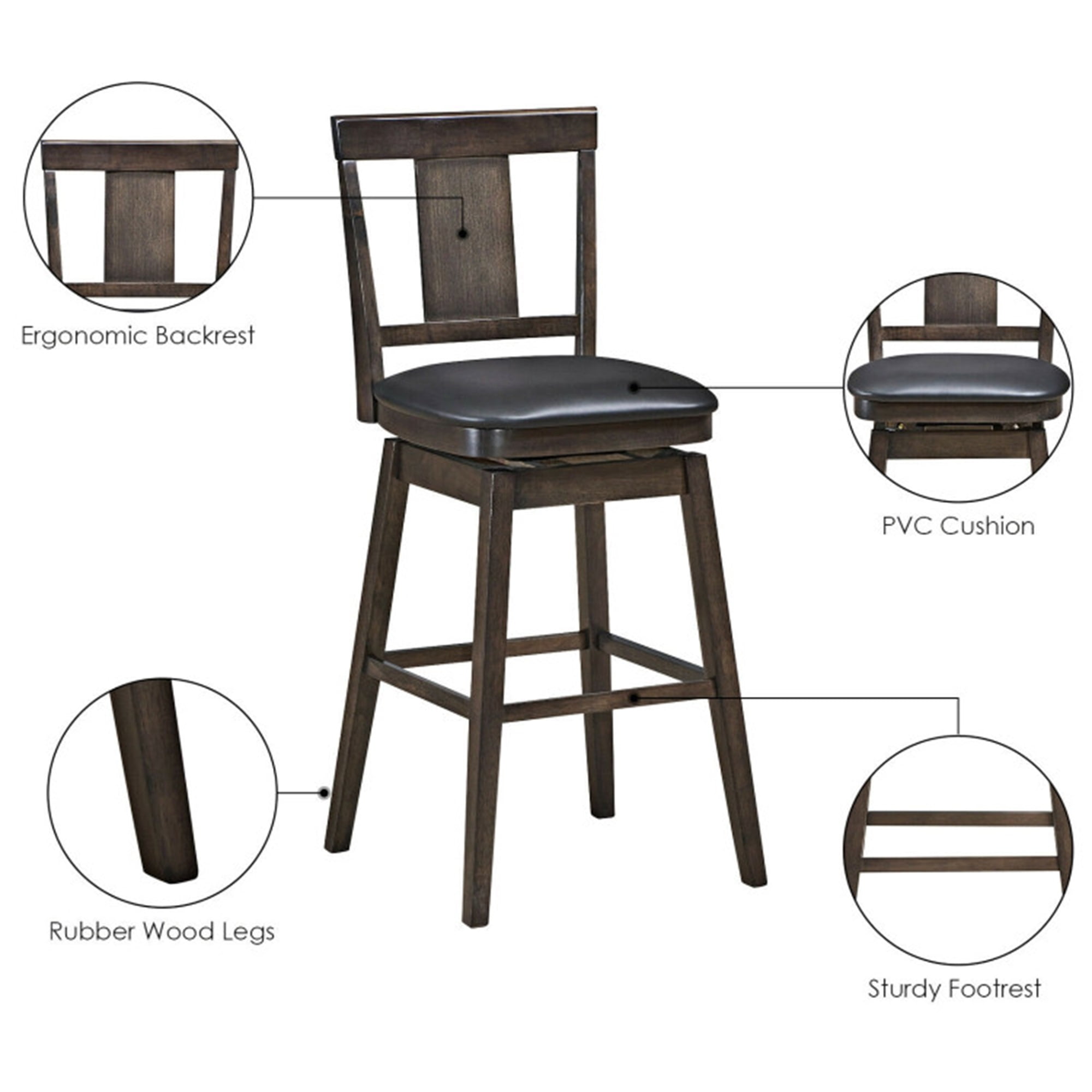 Ergonomic Backrest

PVC Cushion

Rubber Wood Legs

Sturdy Footrest