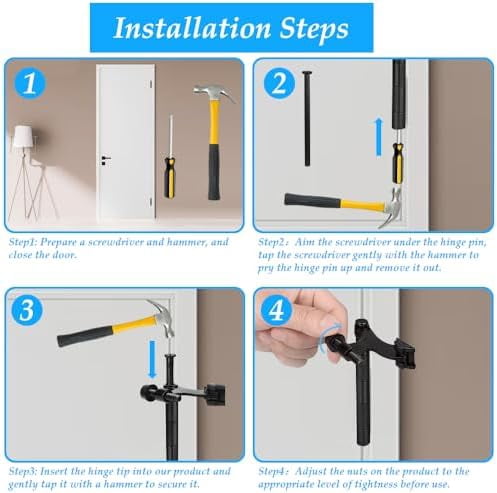 Installation Steps

1

Step1: Prepare a screwdriver and hammer, and close the door.

2

Step2: Aim the screwdriver under the hinge pin, tap the screwdriver gently with the hammer to pry the hinge pin up and remove it out.

3

Step3: Insert the hinge tip into our product and gently tap it with a hammer to secure it.

4

Step4: Adjust the nuts on the product to the appropriate level of tightness before use.