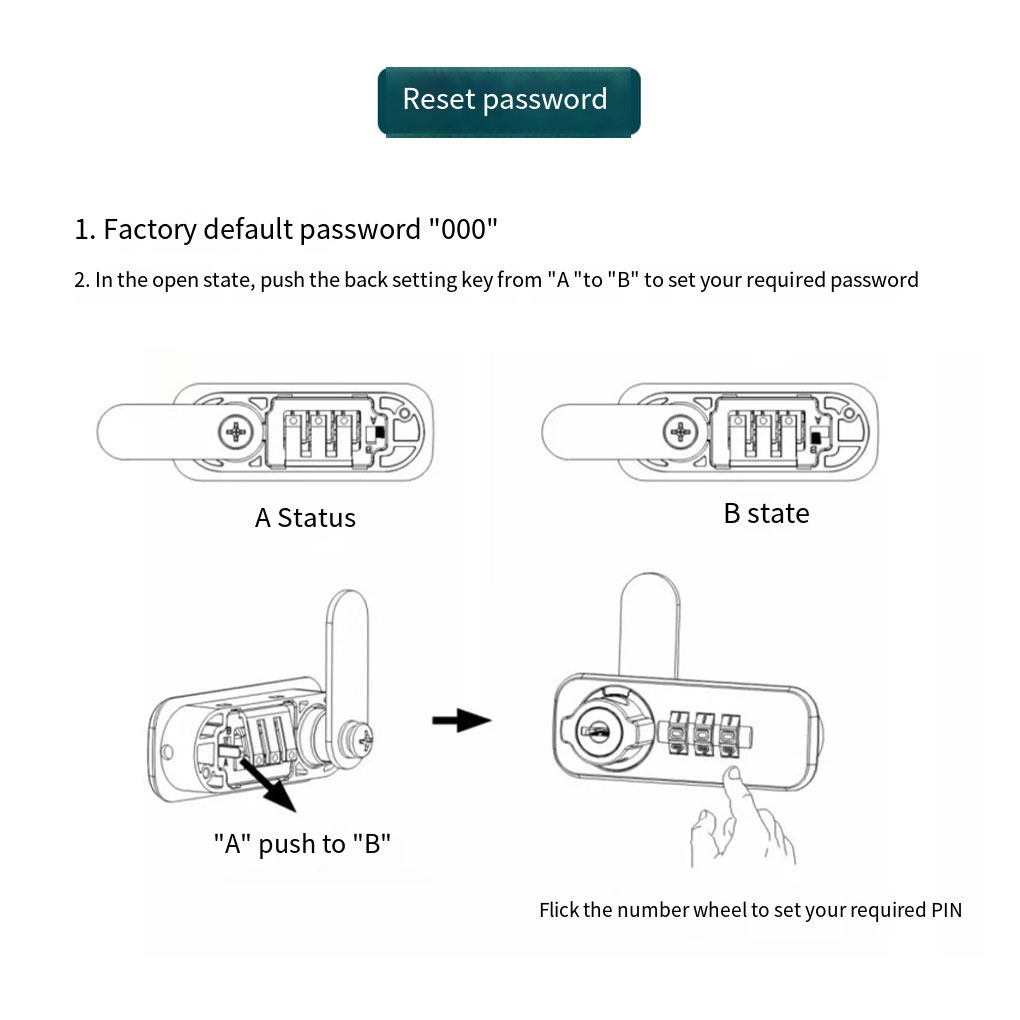 Reset password

1. Factory default password "000"

2. In the open state, push the back setting key from "A "to "B" to set your required password

A Status

B state

"A" push to "B"

Flick the number wheel to set your required PIN