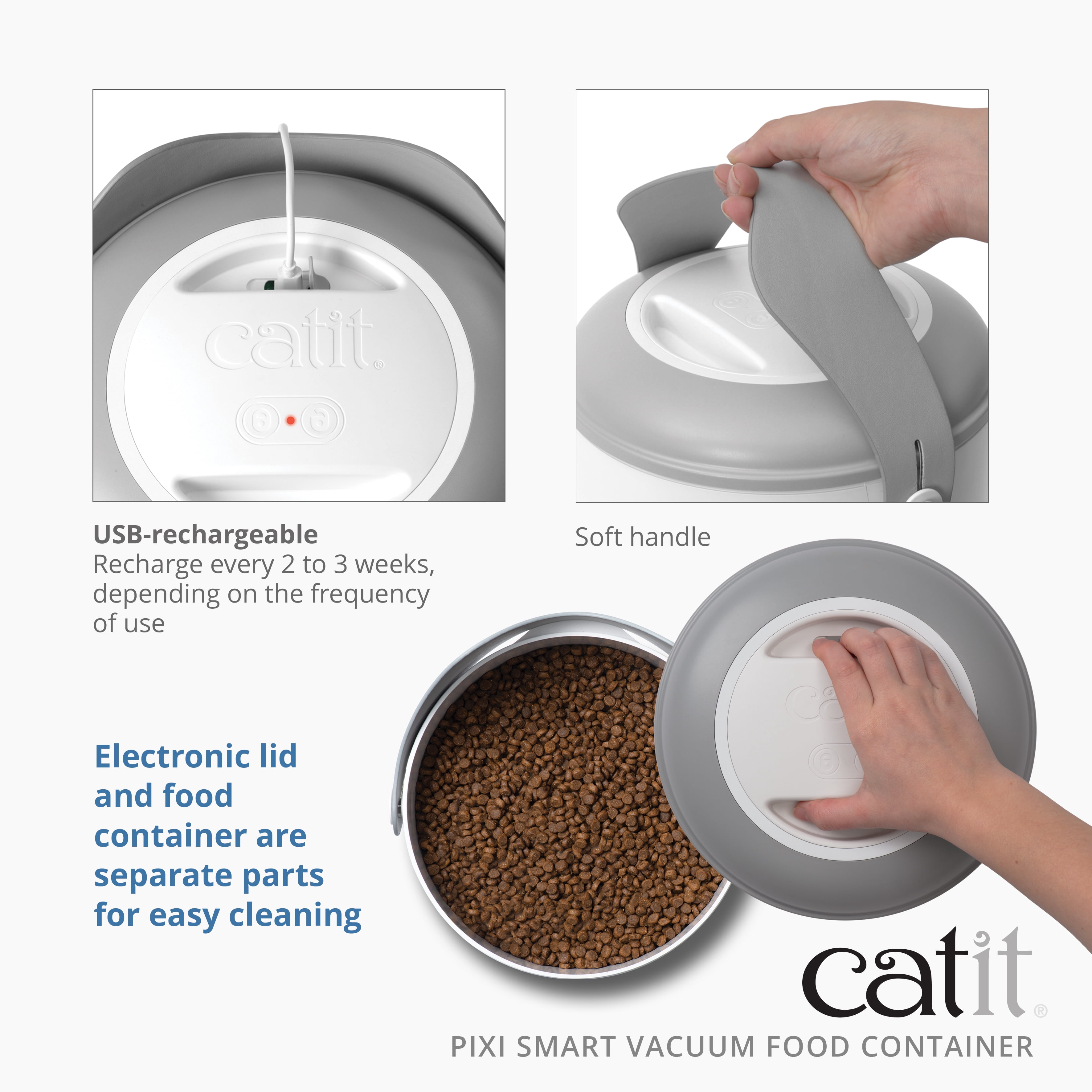 catit®

USB-rechargeable
Recharge every 2 to 3 weeks, depending on the frequency of use

Soft handle

Electronic lid and food container are separate parts for easy cleaning

catit®
PIXI SMART VACUUM FOOD CONTAINER