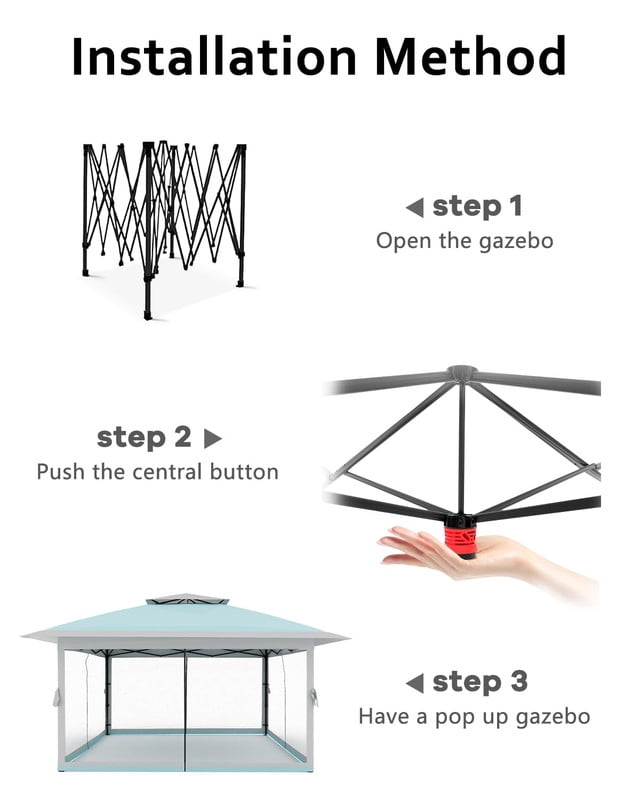 Installation Method

◀ step 1
Open the gazebo

step 2 ▶
Push the central button

◀ step 3
Have a pop up gazebo